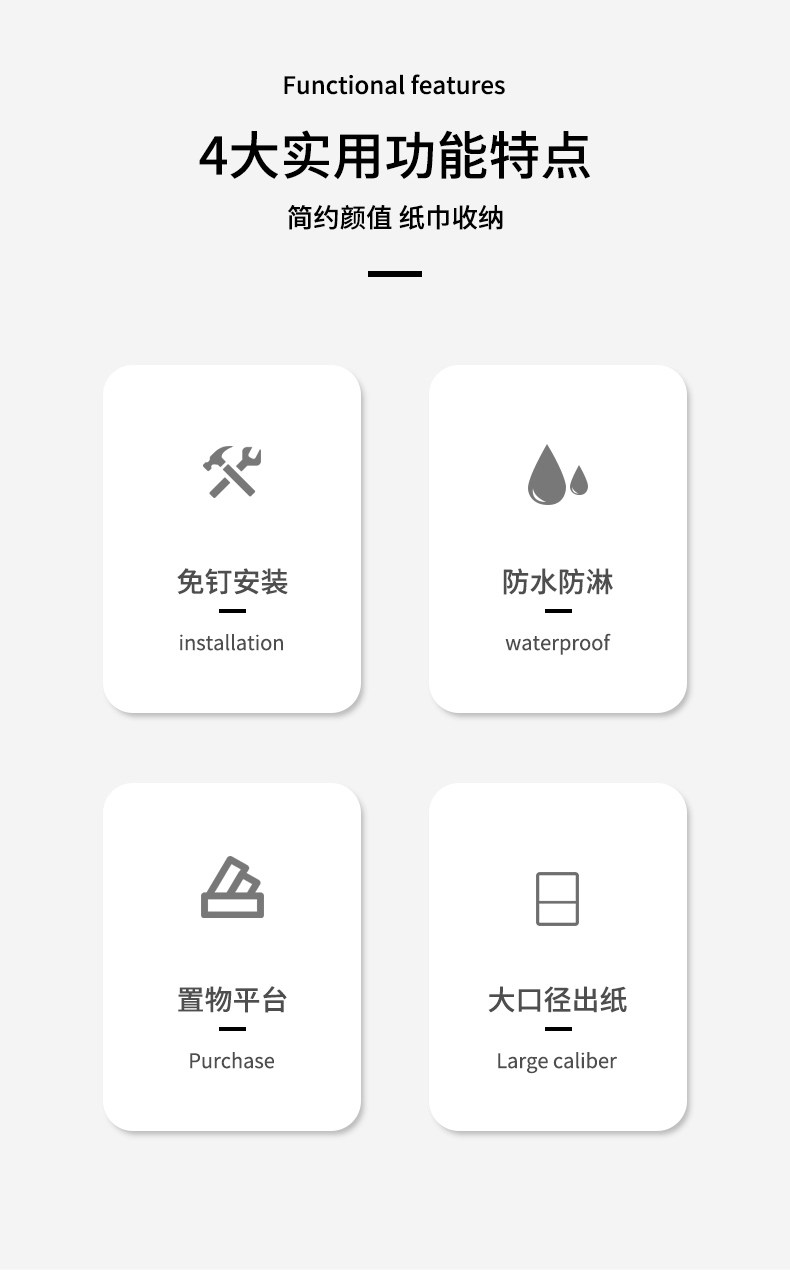 Functional features

4大实用功能特点

简约颜值 纸巾收纳

免钉安装

installation

防水防淋

waterproof

置物平台

Purchase

大口径出纸

Large caliber