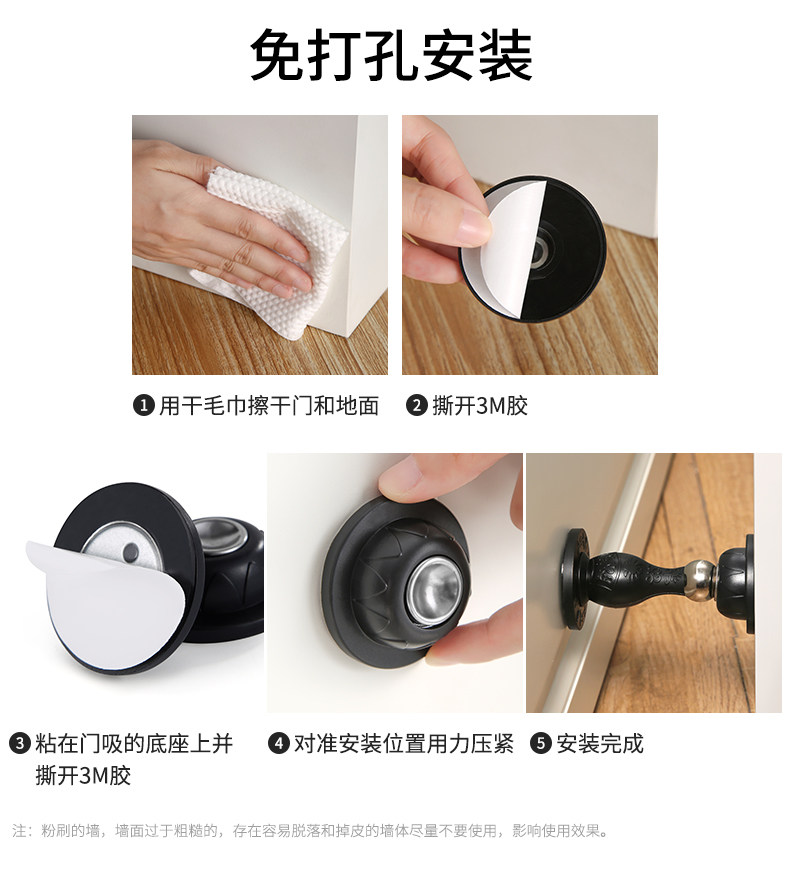 免打孔安装

❶ 用干毛巾擦干门和地面

❷ 撕开3M胶

❸ 粘在门吸的底座上并撕开3M胶

❹ 对准安装位置用力压紧

❺ 安装完成

注：粉刷的墙，墙面过于粗糙的，存在容易脱落和掉皮的墙体尽量不要使用，影响使用效果。