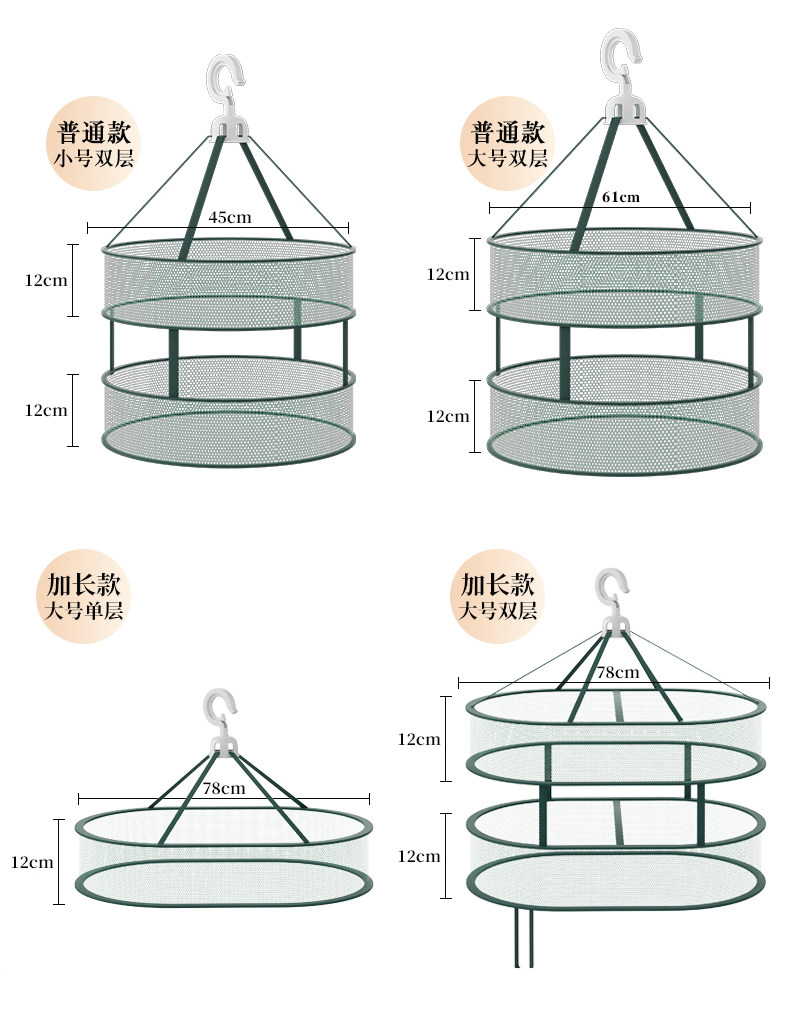 普通款
小号双层

45cm
12cm
12cm

普通款
大号双层

61cm
12cm
12cm

加长款
大号单层

78cm
12cm

加长款
大号双层

78cm
12cm
12cm