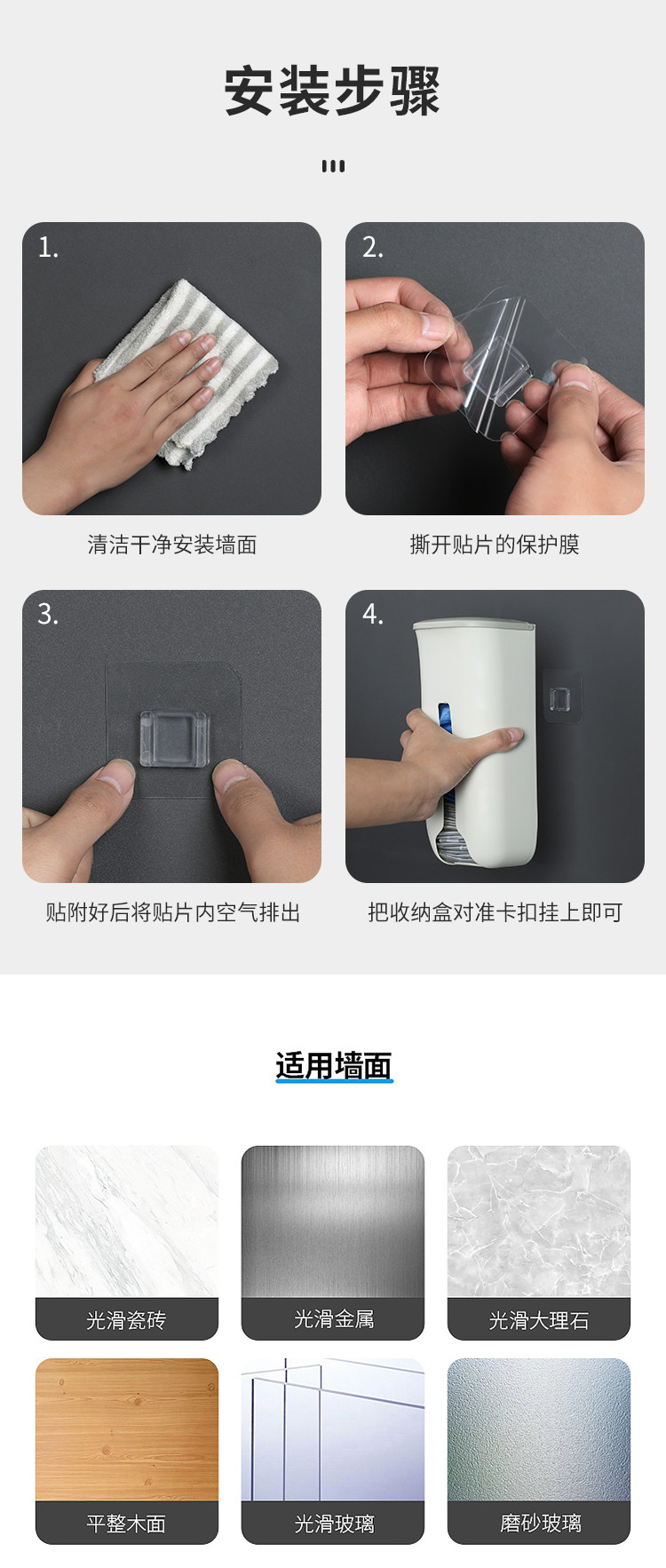 安装步骤

1.
清洁干净安装墙面

2.
撕开贴片的保护膜

3.
贴附好后将贴片内空气排出

4.
把收纳盒对准卡扣挂上即可

适用墙面

光滑瓷砖

光滑金属

光滑大理石

平整木面

光滑玻璃

磨砂玻璃