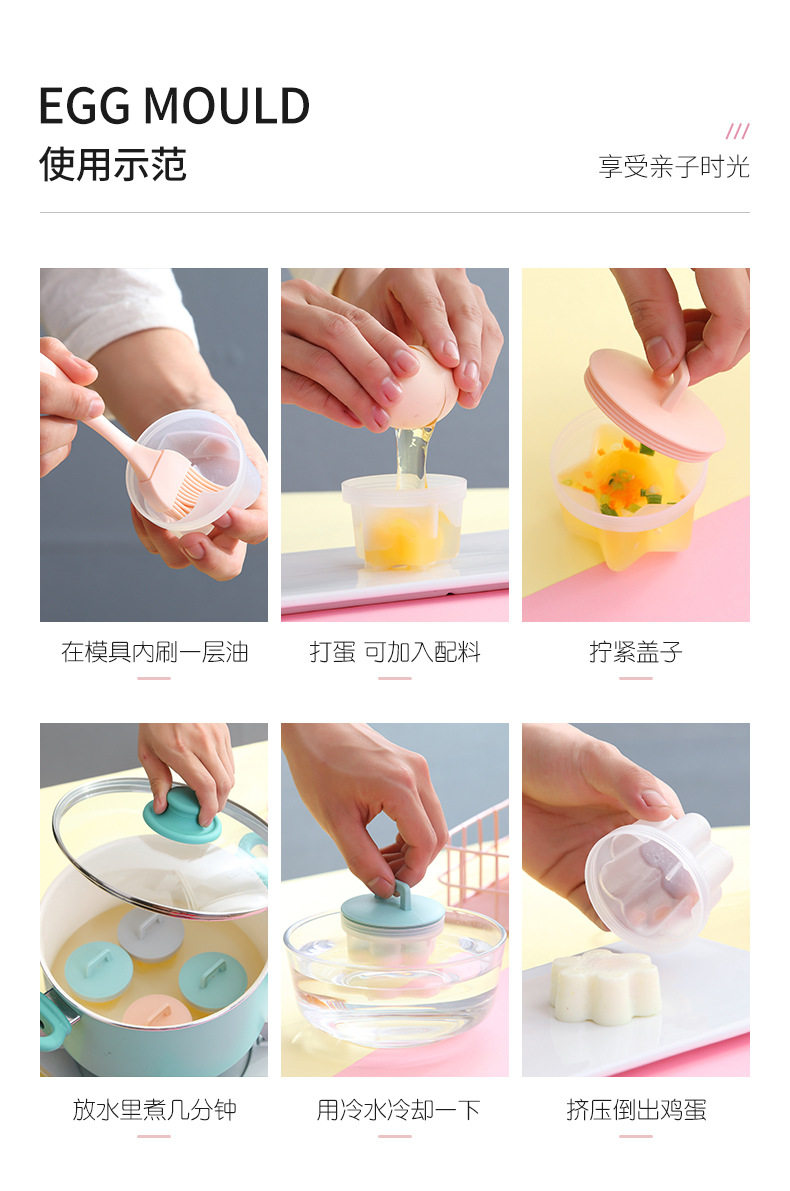 EGG MOULD
使用示范

///
享受亲子时光

在模具内刷一层油

打蛋 可加入配料

拧紧盖子

放水里煮几分钟

用冷水冷却一下

挤压倒出鸡蛋