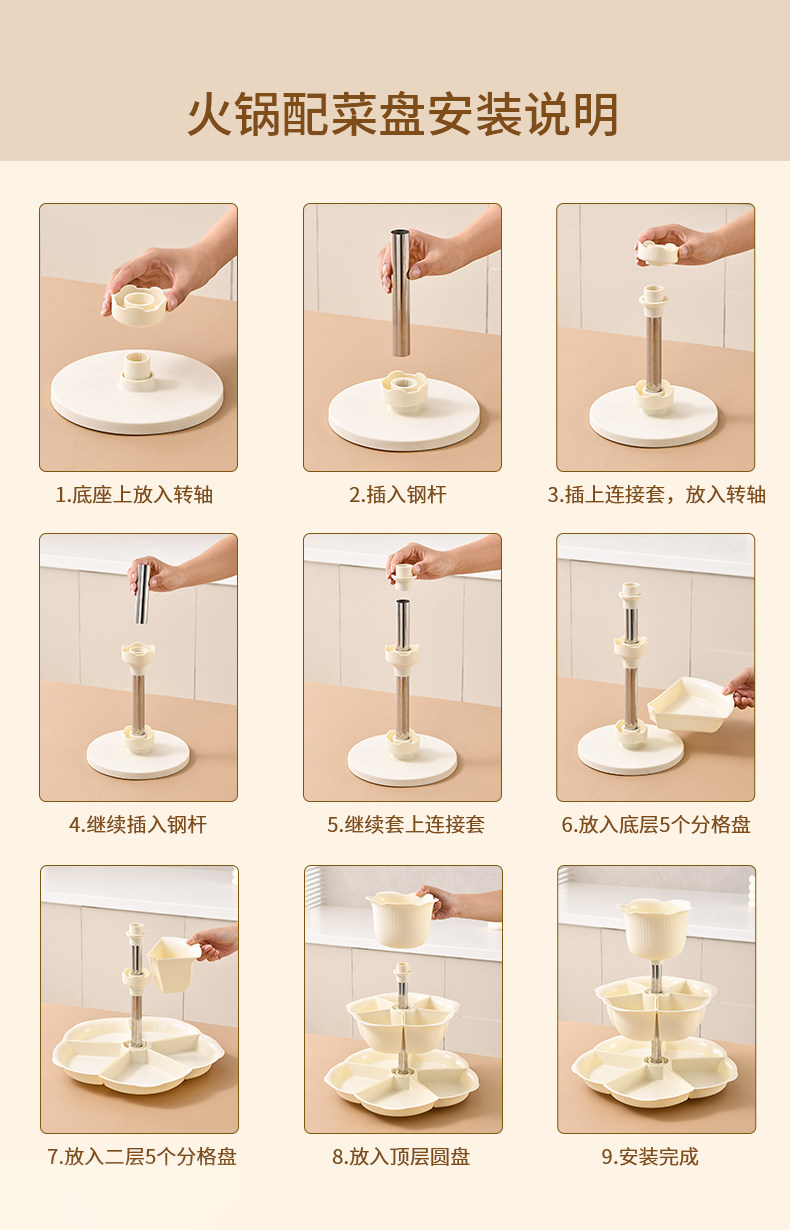 火锅配菜盘安装说明

1.底座上放入转轴

2.插入钢杆

3.插上连接套，放入转轴

4.继续插入钢杆

5.继续套上连接套

6.放入底层5个分格盘

7.放入二层5个分格盘

8.放入顶层圆盘

9.安装完成