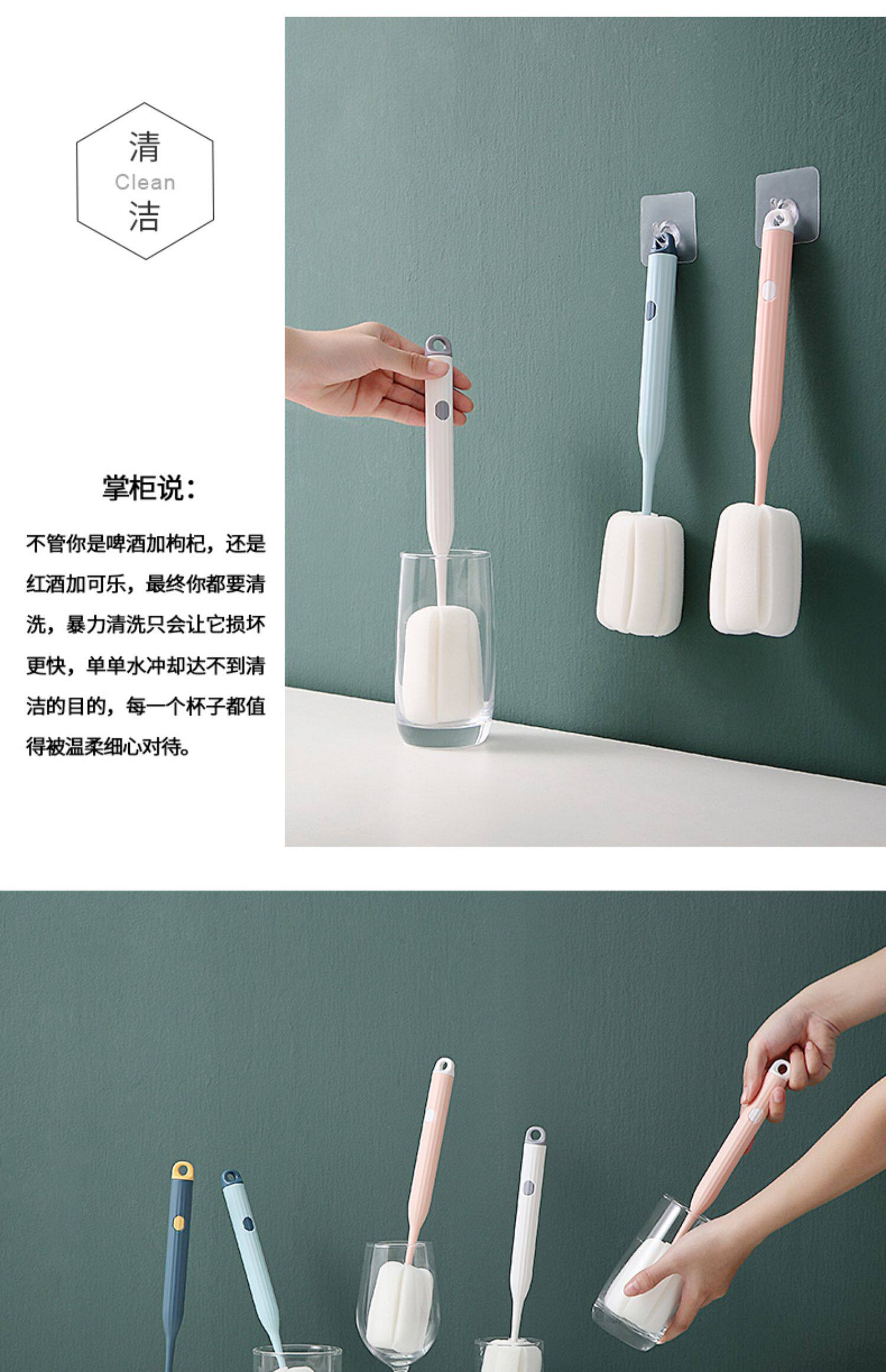 清
Clean
洁

掌柜说：

不管你是啤酒加枸杞，还是红酒加可乐，最终你都要清洗，暴力清洗只会让它损坏更快，单单水冲却达不到清洁的目的，每一个杯子都值得被温柔细心对待。