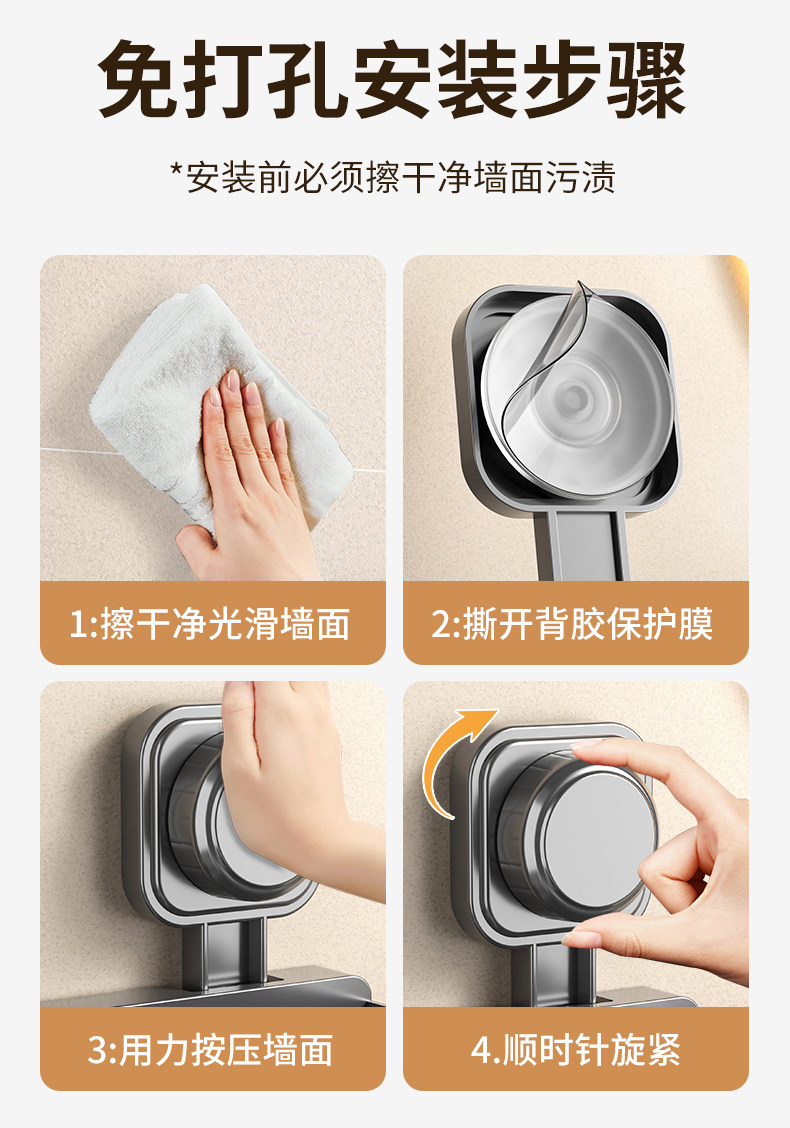 免打孔安装步骤

*安装前必须擦干净墙面污渍

1:擦干净光滑墙面

2:撕开背胶保护膜

3:用力按压墙面

4.顺时针旋紧