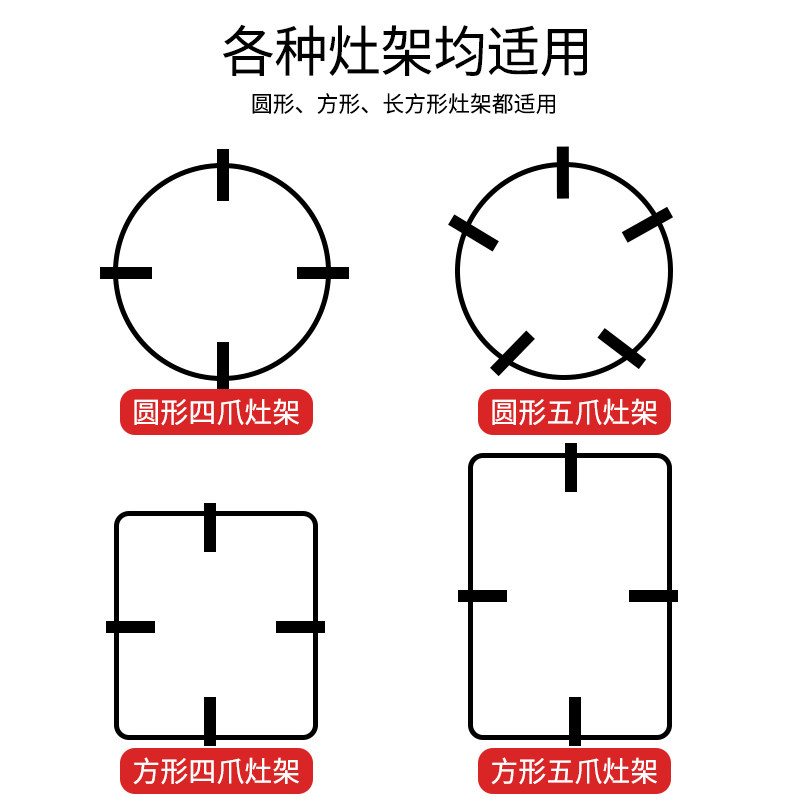 各种灶架均适用

圆形、方形、长方形灶架都适用

圆形四爪灶架

圆形五爪灶架

方形四爪灶架

方形五爪灶架