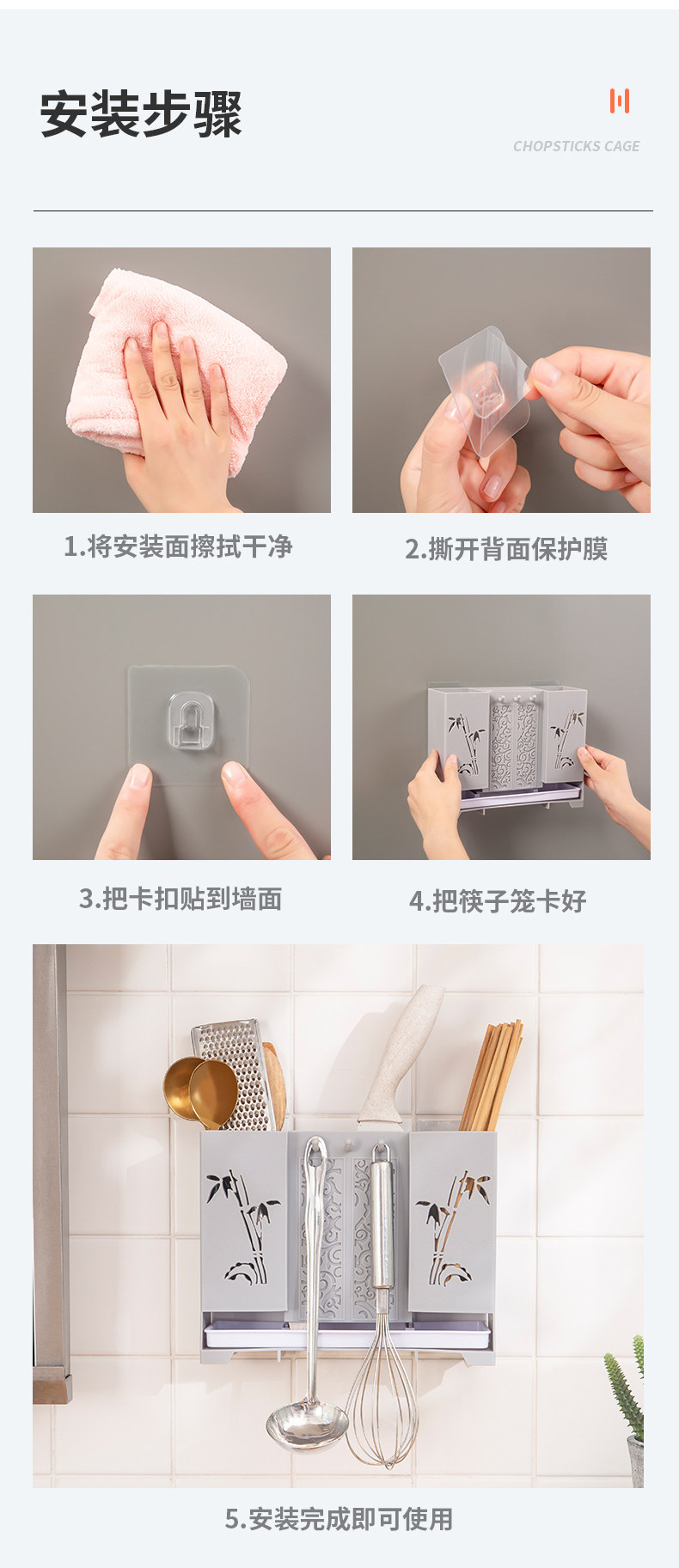 安装步骤

CHOPSTICKS CAGE

1.将安装面擦拭干净

2.撕开背面保护膜

3.把卡扣贴到墙面

4.把筷子笼卡好

5.安装完成即可使用