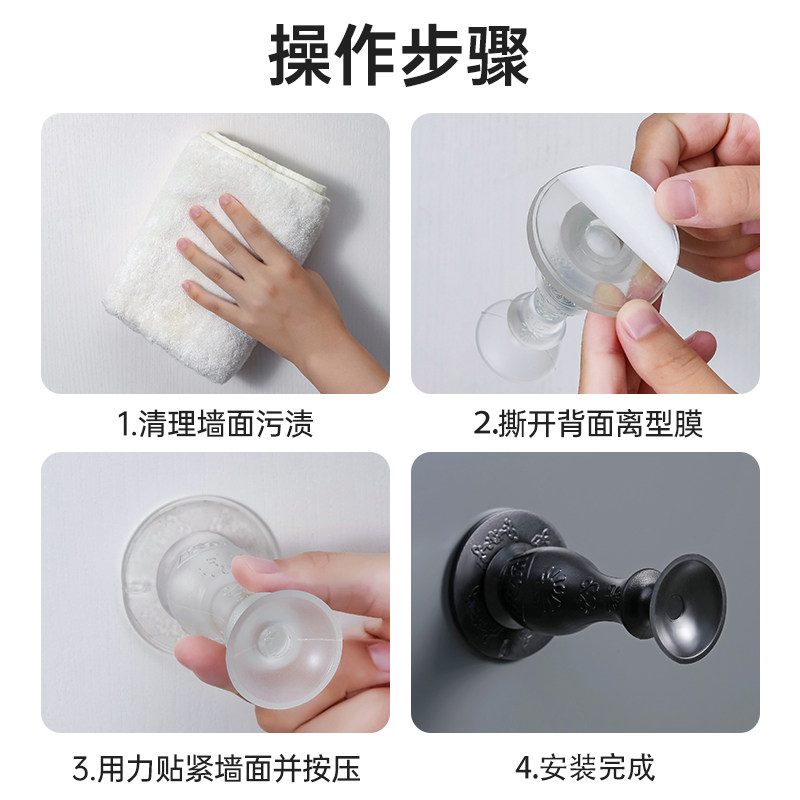 操作步骤

1.清理墙面污渍

2.撕开背面离型膜

3.用力贴紧墙面并按压

4.安装完成