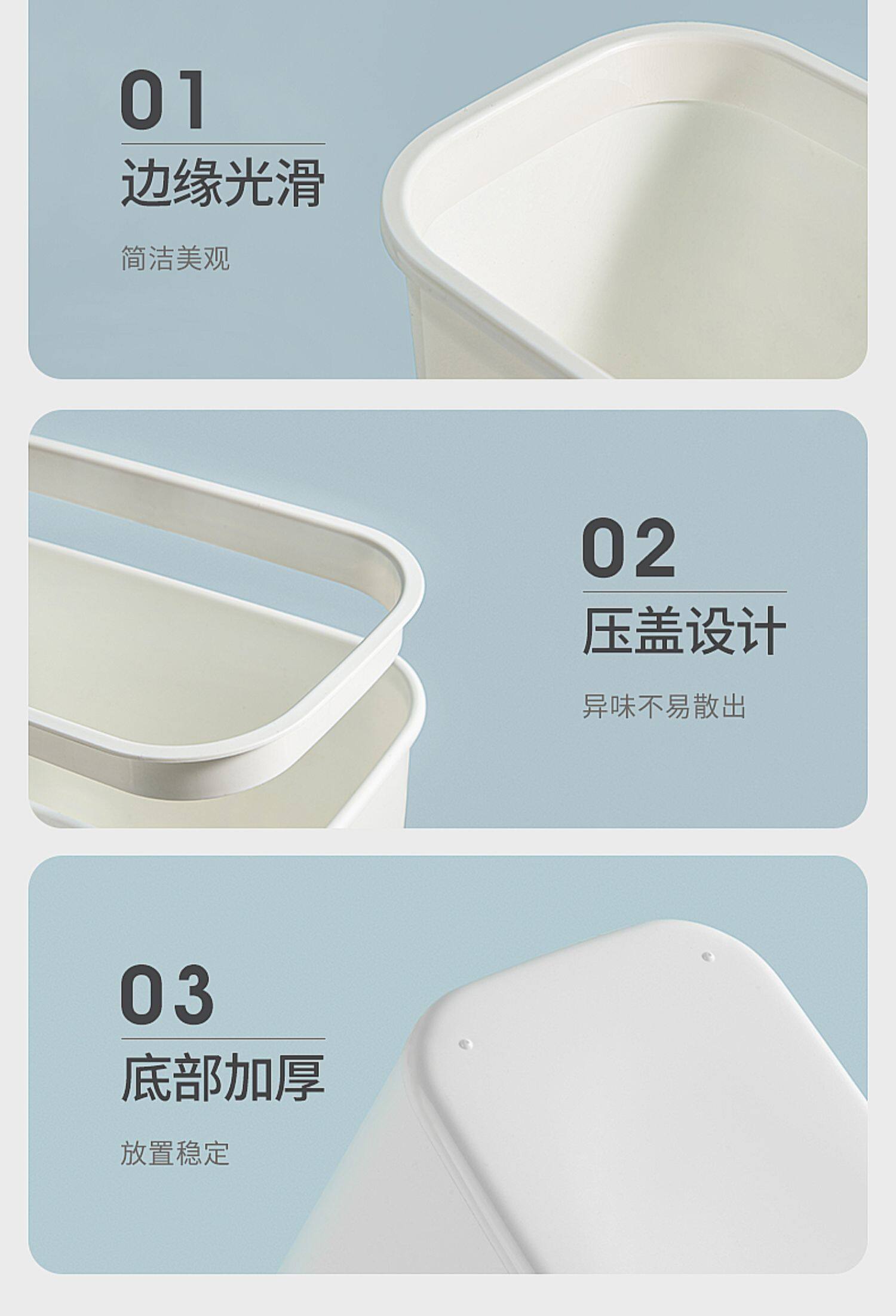 01
边缘光滑
简洁美观

02
压盖设计
异味不易散出

03
底部加厚
放置稳定