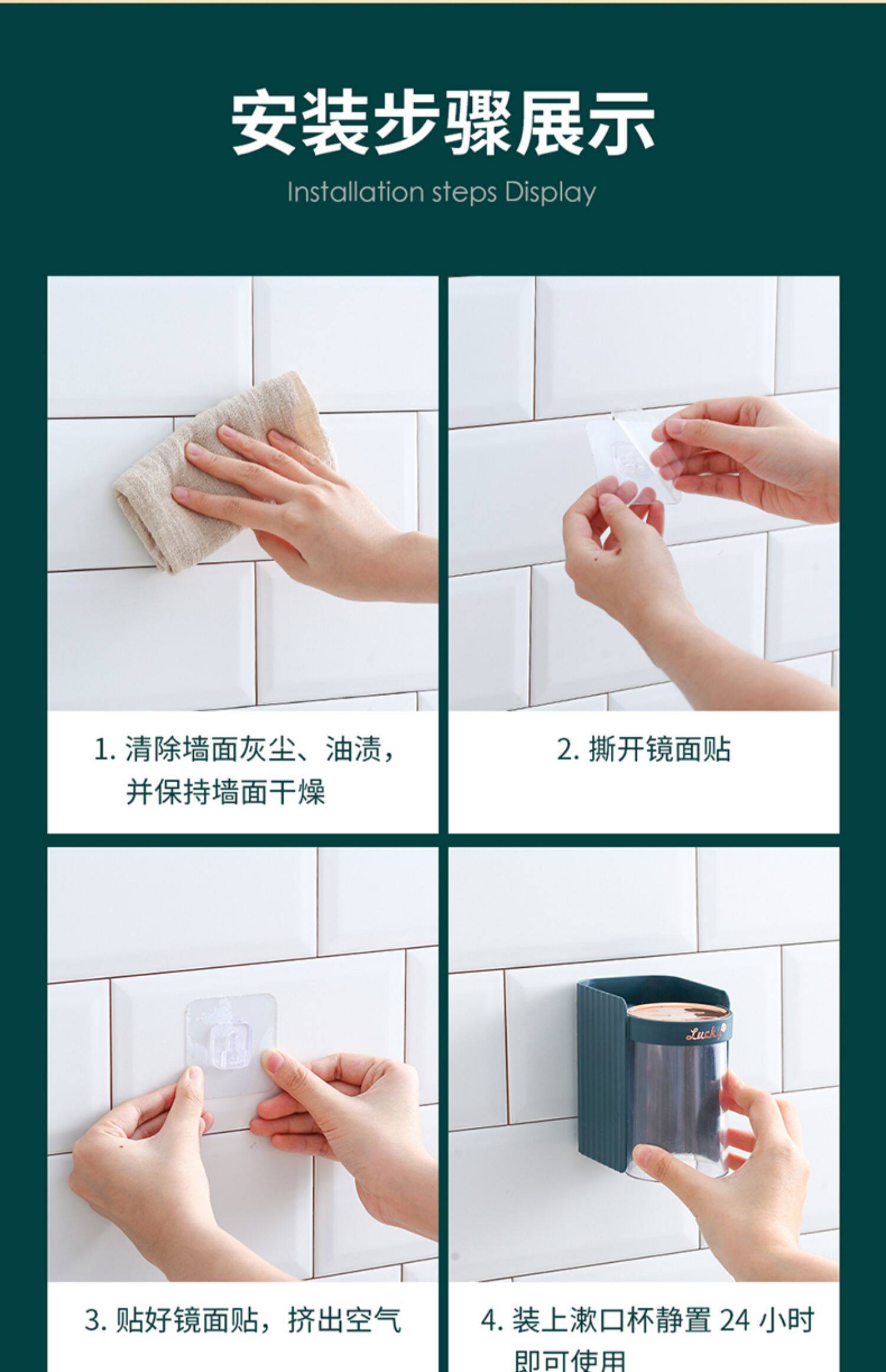 安装步骤展示

Installation steps Display

1. 清除墙面灰尘、油渍，并保持墙面干燥

2. 撕开镜面贴

3. 贴好镜面贴，挤出空气

Lucky

4. 装上漱口杯静置 24 小时即可使用