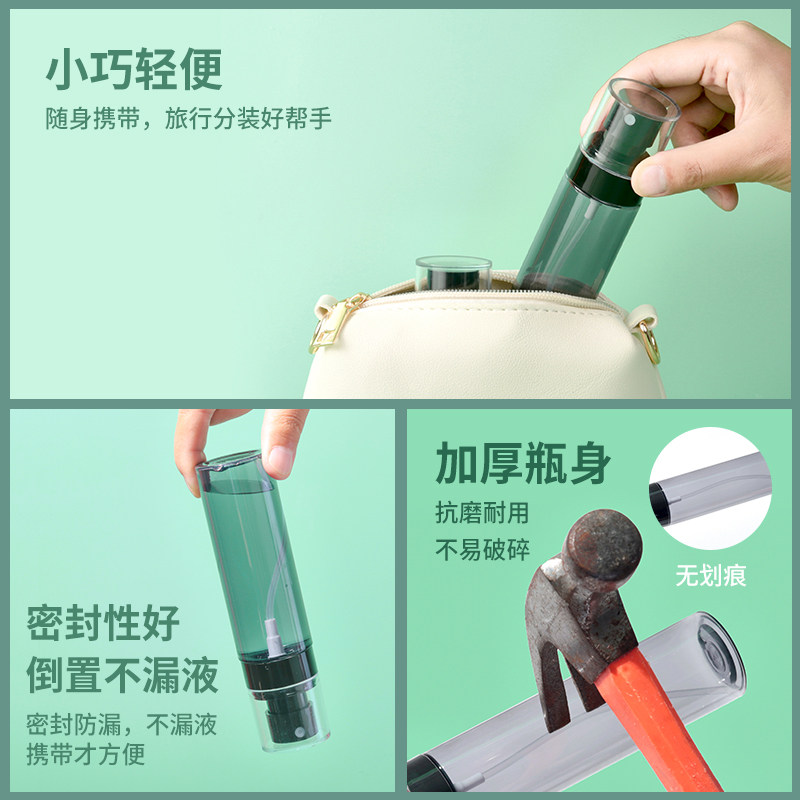 小巧轻便

随身携带，旅行分装好帮手

密封性好
倒置不漏液

密封防漏，不漏液
携带才方便

加厚瓶身

抗磨耐用
不易破碎

无划痕