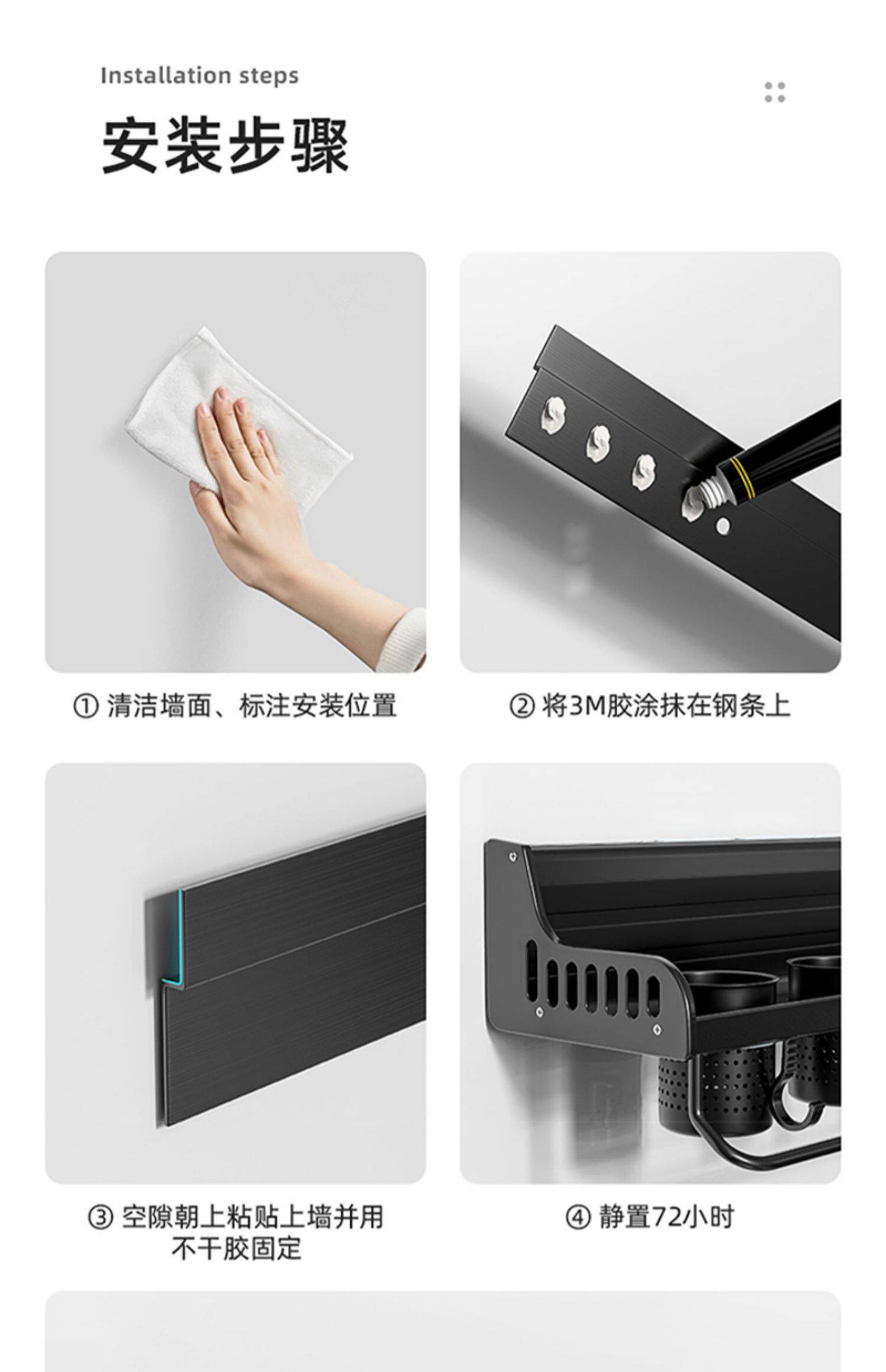 Installation steps

安装步骤

① 清洁墙面、标注安装位置

② 将3M胶涂抹在钢条上

③ 空隙朝上粘贴上墙并用不干胶固定

④ 静置72小时