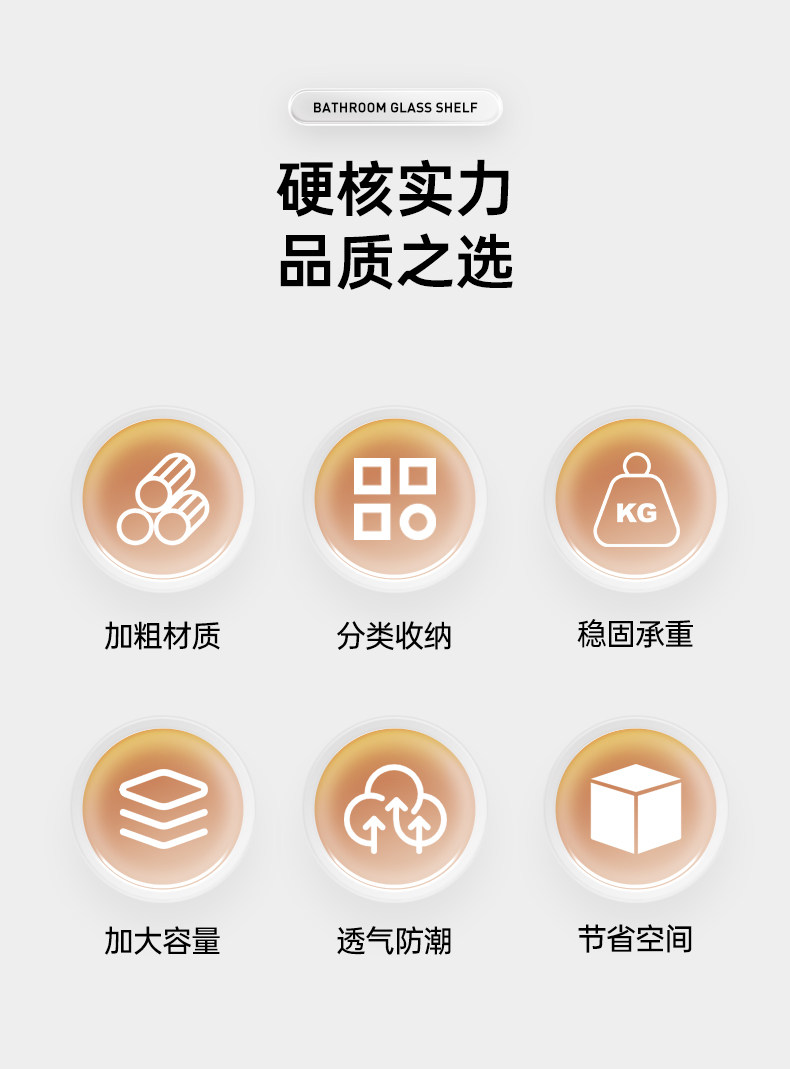 BATHROOM GLASS SHELF

硬核实力
品质之选

KG

加粗材质

分类收纳

稳固承重

加大容量

透气防潮

节省空间