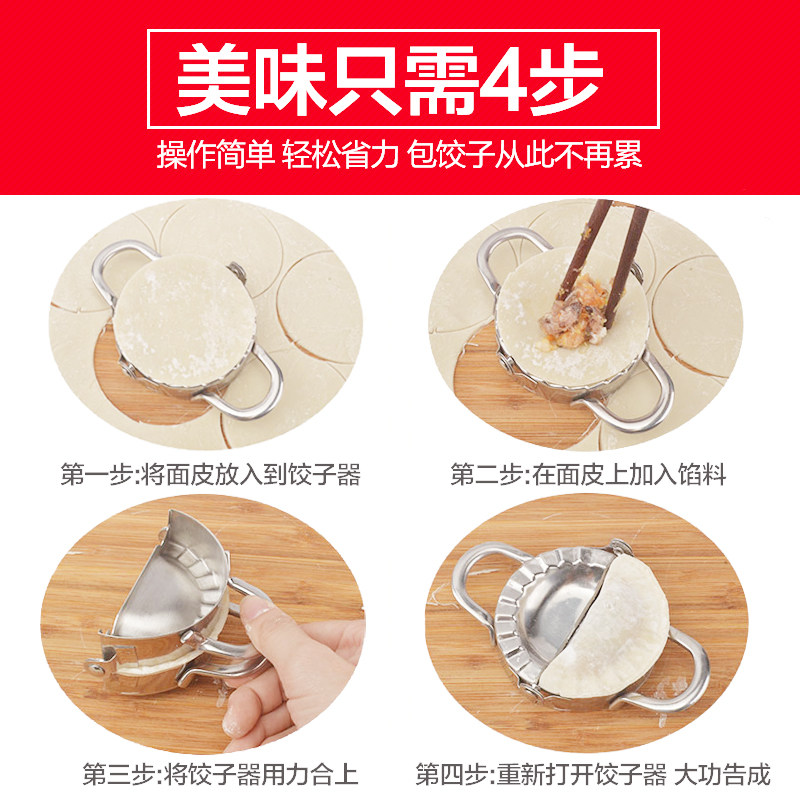 美味只需4步

操作简单 轻松省力 包饺子从此不再累

第一步:将面皮放入到饺子器

第二步:在面皮上加入馅料

第三步:将饺子器用力合上

第四步:重新打开饺子器 大功告成