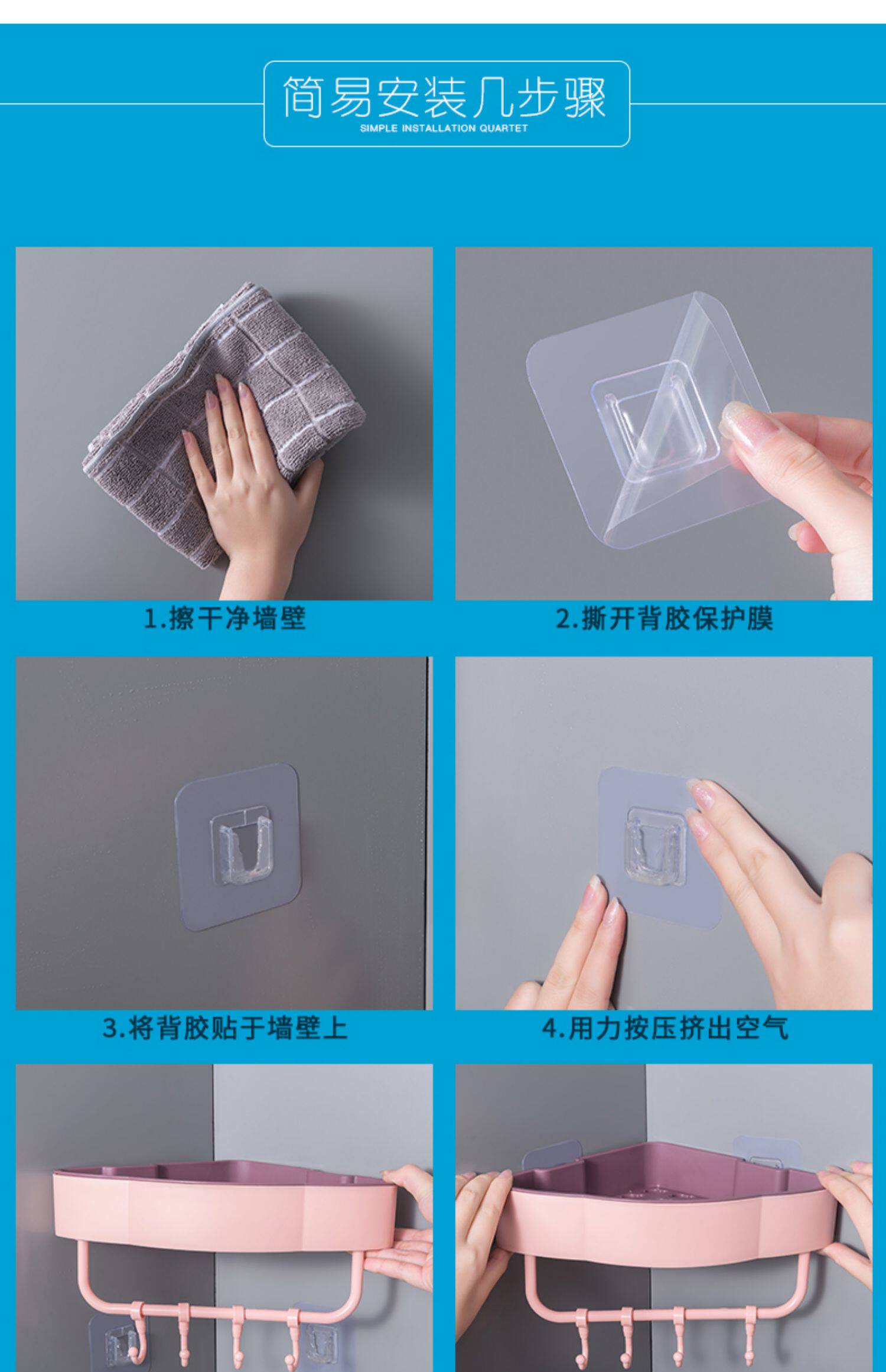 简易安装几步骤
SIMPLE INSTALLATION QUARTET

1.擦干净墙壁

2.撕开背胶保护膜

3.将背胶贴于墙壁上

4.用力按压挤出空气