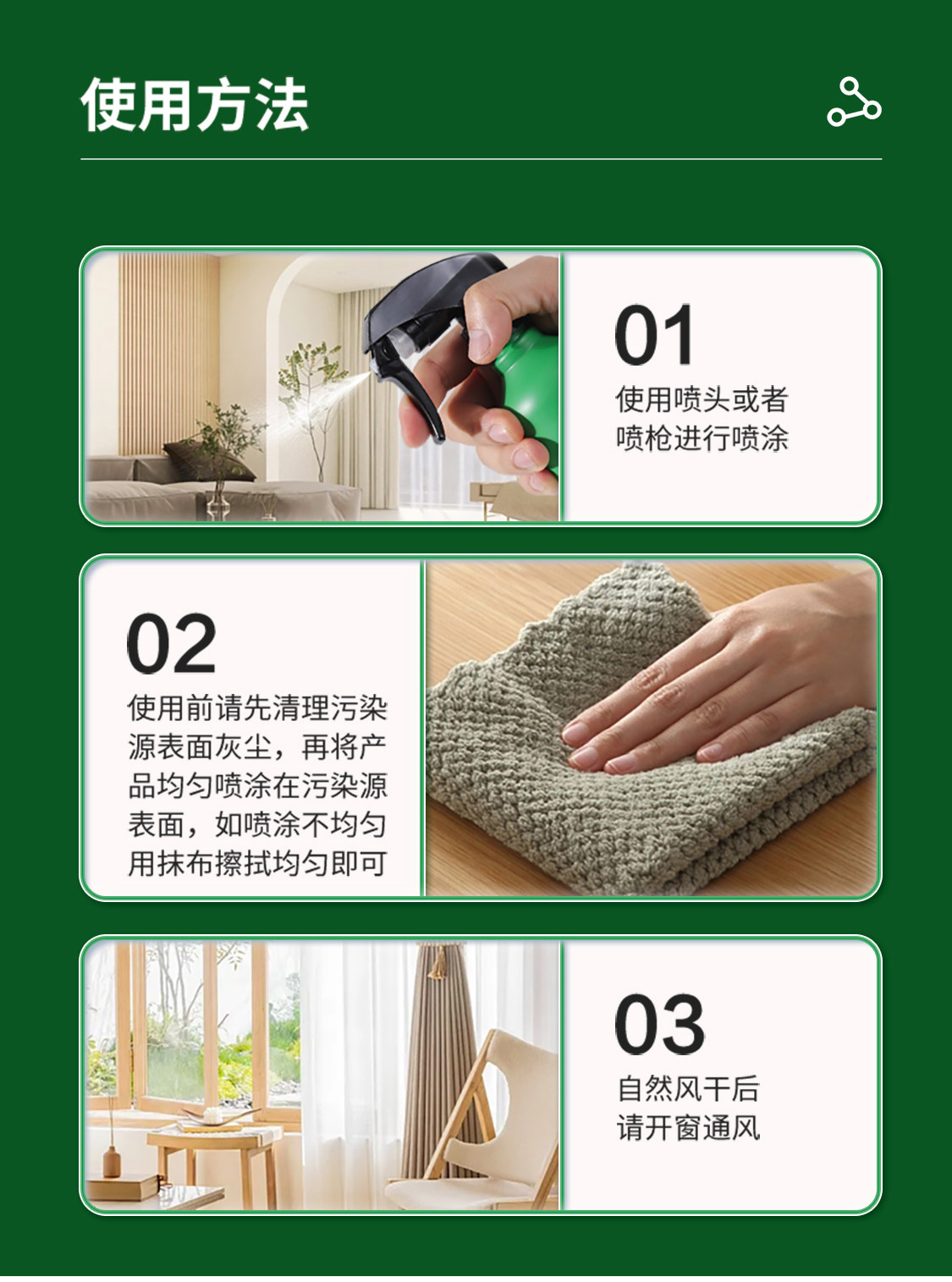 使用方法

01
使用喷头或者喷枪进行喷涂

02
使用前请先清理污染源表面灰尘，再将产品均匀喷涂在污染源表面，如喷涂不均匀用抹布擦拭均匀即可

03
自然风干后请开窗通风