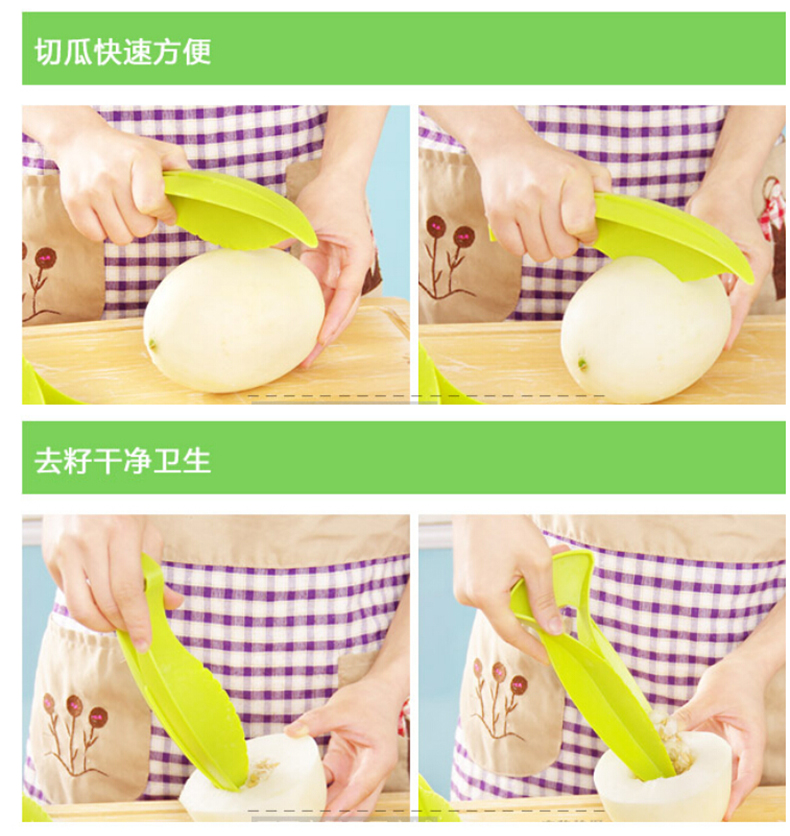 切瓜快速方便

去籽干净卫生