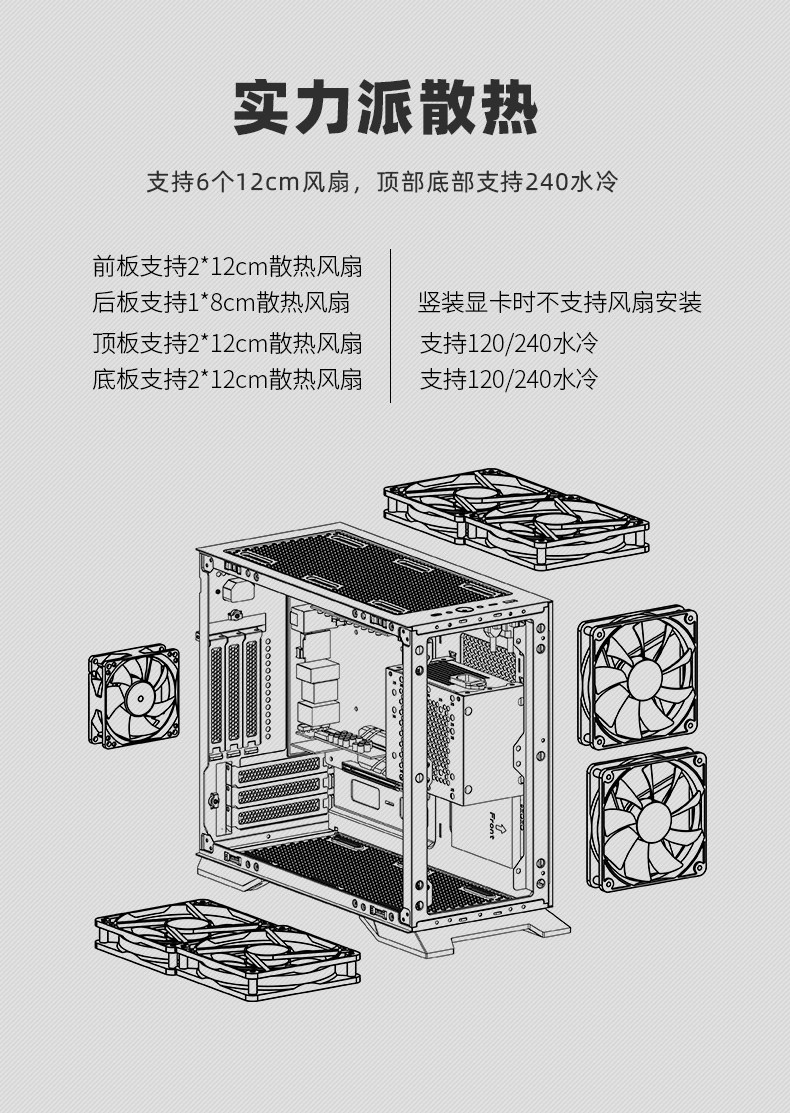 实力派散热

支持6个12cm风扇，顶部底部支持240水冷

前板支持2*12cm散热风扇
后板支持1*8cm散热风扇
顶板支持2*12cm散热风扇
底板支持2*12cm散热风扇

竖装显卡时不支持风扇安装
支持120/240水冷
支持120/240水冷

Front