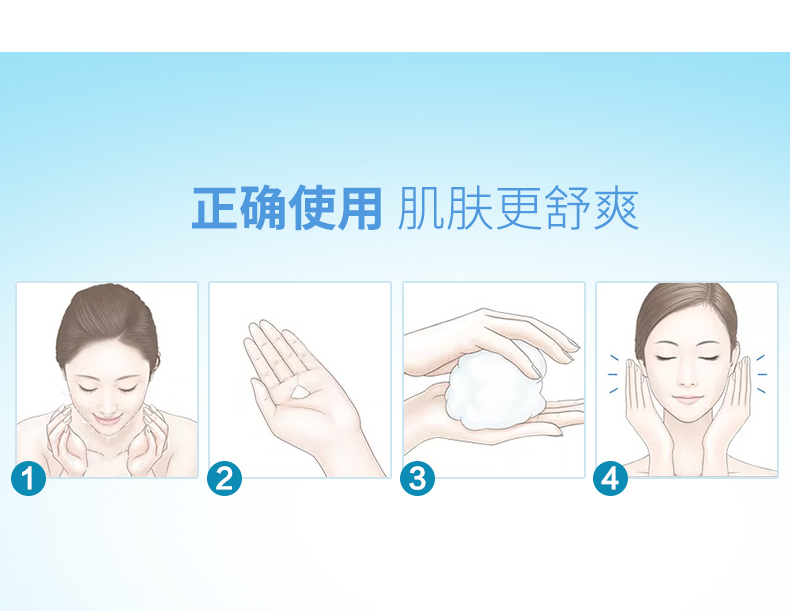 正确使用 肌肤更舒爽

1

2

3

4