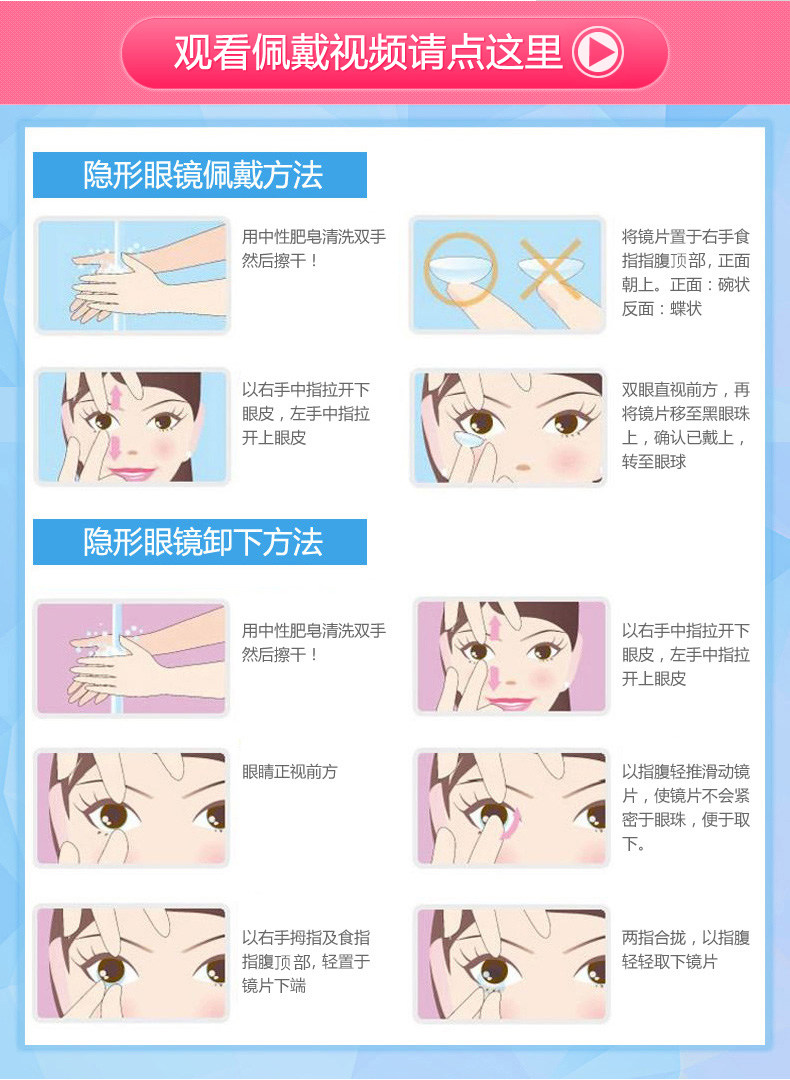 观看佩戴视频请点这里

隐形眼镜佩戴方法

用中性肥皂清洗双手然后擦干！

将镜片置于右手食指指腹顶部，正面朝上。正面：碗状 反面：蝶状

以右手中指拉开下眼皮，左手中指拉开上眼皮

双眼直视前方，再将镜片移至黑眼珠上，确认已戴上，转至眼球

隐形眼镜卸下方法

用中性肥皂清洗双手然后擦干！

以右手中指拉开下眼皮，左手中指拉开上眼皮

眼睛正视前方

以指腹轻推滑动镜片，使镜片不会紧密于眼珠，便于取下。

以右手拇指及食指指腹顶部, 轻置于镜片下端

两指合拢，以指腹轻轻取下镜片