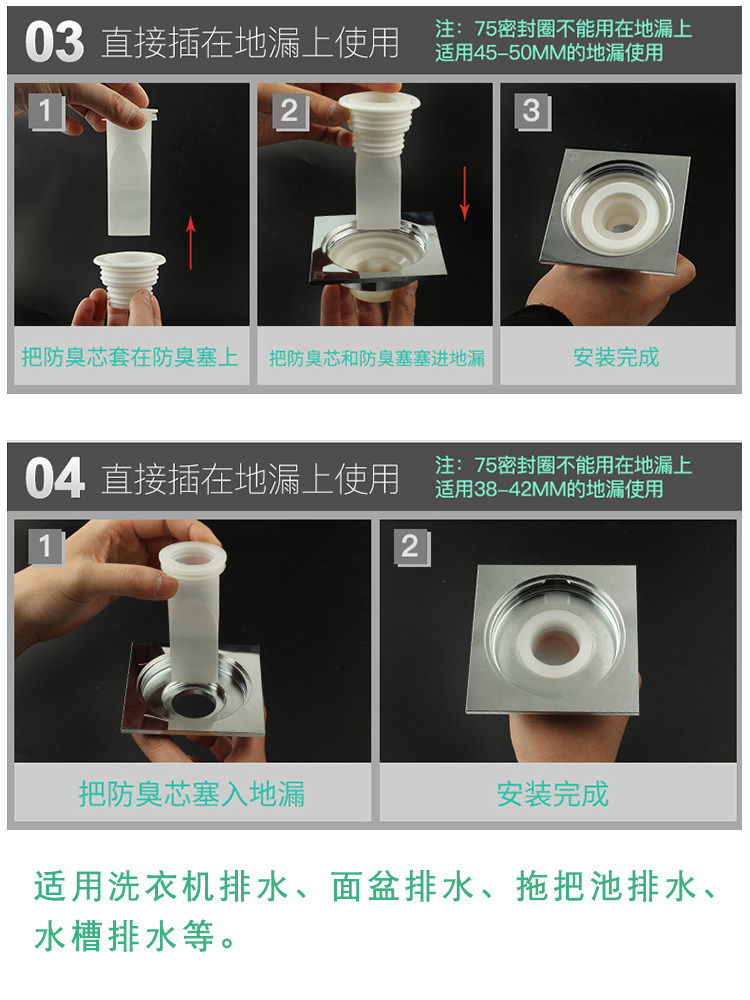 03 直接插在地漏上使用

注：75密封圈不能用在地漏上
适用45-50MM的地漏使用

1
把防臭芯套在防臭塞上

2
把防臭芯和防臭塞塞进地漏

3
安装完成

04 直接插在地漏上使用

注：75密封圈不能用在地漏上
适用38-42MM的地漏使用

1
把防臭芯塞入地漏

2
安装完成

适用洗衣机排水、面盆排水、拖把池排水、水槽排水等。