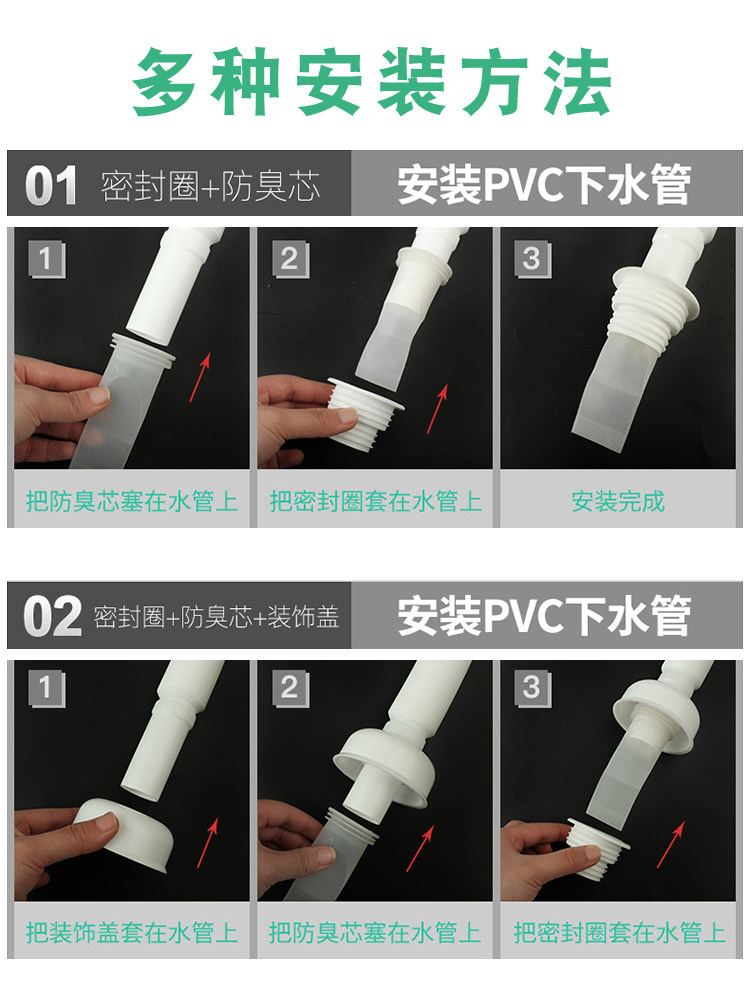 多种安装方法

01 密封圈+防臭芯

安装PVC下水管

1

把防臭芯塞在水管上

2

把密封圈套在水管上

3

安装完成

02 密封圈+防臭芯+装饰盖

安装PVC下水管

1

把装饰盖套在水管上

2

把防臭芯塞在水管上

3

把密封圈套在水管上