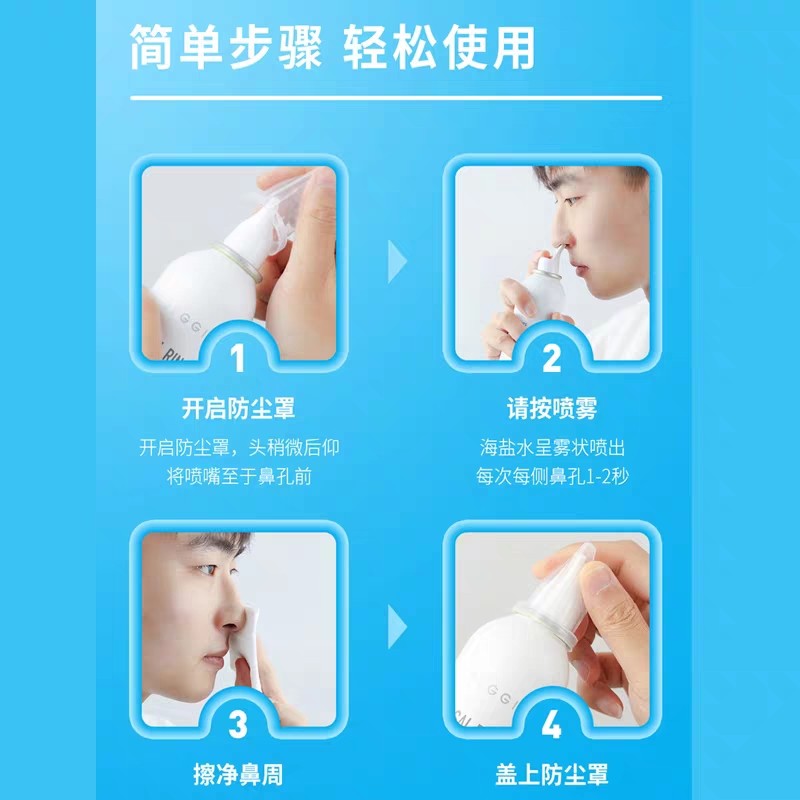 简单步骤 轻松使用

1

开启防尘罩

开启防尘罩，头稍微后仰
将喷嘴至于鼻孔前

2

请按喷雾

海盐水呈雾状喷出
每次每侧鼻孔1-2秒

3

擦净鼻周

4

盖上防尘罩