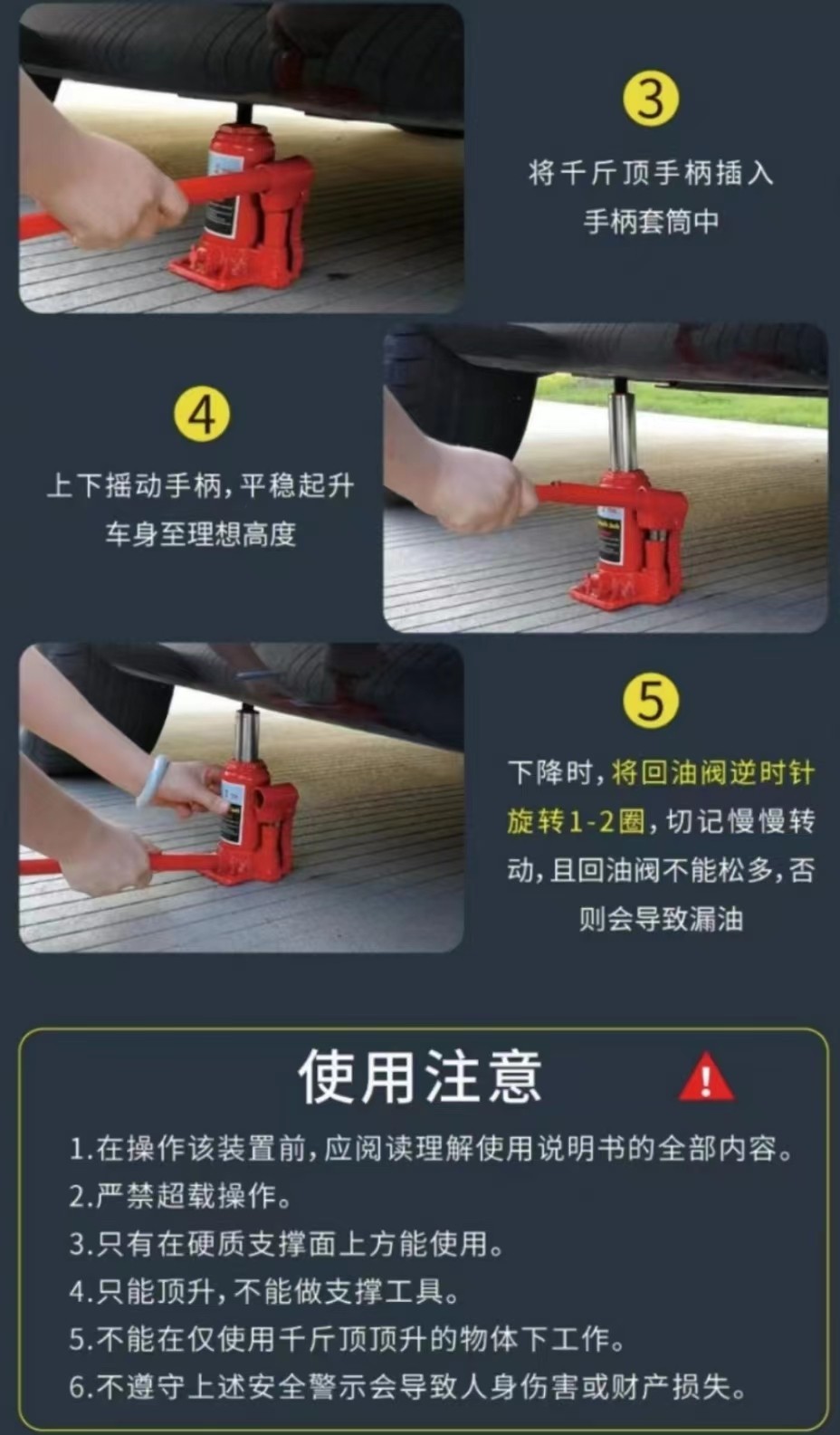 3

将千斤顶手柄插入手柄套筒中

4

上下摇动手柄，平稳起升车身至理想高度

5

下降时，将回油阀逆时针旋转1-2圈，切记慢慢转动，且回油阀不能松多，否则会导致漏油

使用注意

1.在操作该装置前，应阅读理解使用说明书的全部内容。
2.严禁超载操作。
3.只有在硬质支撑面上方能使用。
4.只能顶升，不能做支撑工具。
5.不能在仅使用千斤顶顶升的物体下工作。
6.不遵守上述安全警示会导致人身伤害或财产损失。