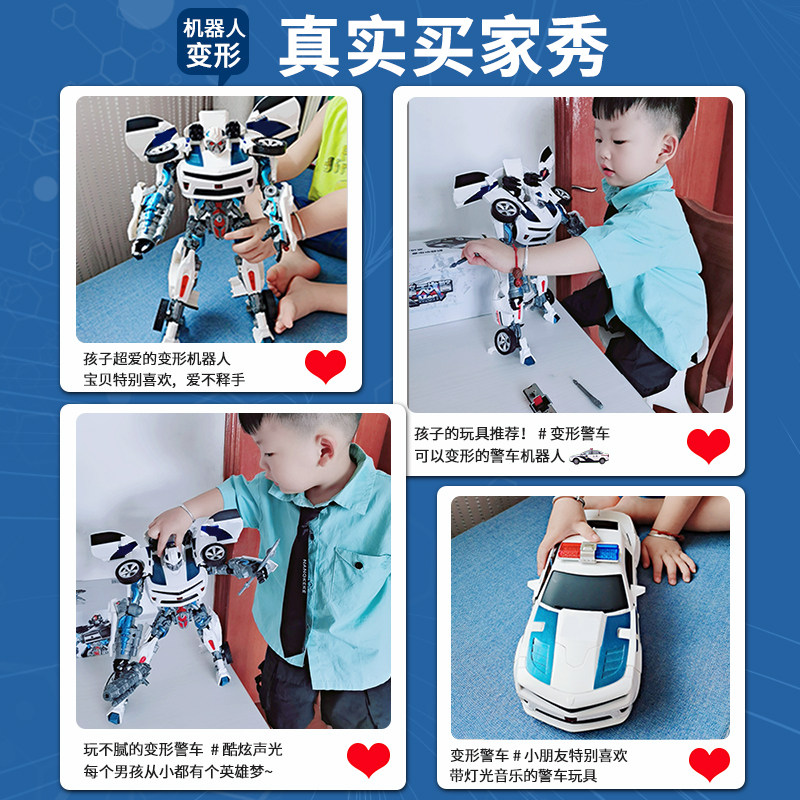 机器人变形

真实买家秀

孩子超爱的变形机器人
宝贝特别喜欢，爱不释手

孩子的玩具推荐！ # 变形警车
可以变形的警车机器人

玩不腻的变形警车 # 酷炫声光
每个男孩从小都有个英雄梦~

变形警车 # 小朋友特别喜欢
带灯光音乐的警车玩具