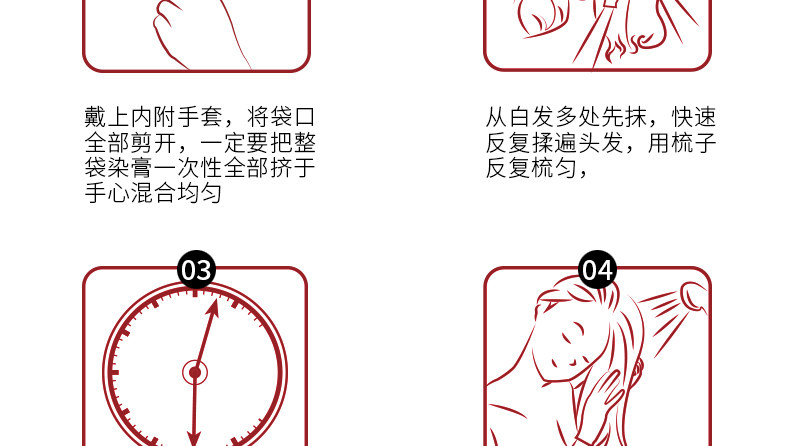 戴上内附手套，将袋口全部剪开，一定要把整袋染膏一次性全部挤于手心混合均匀

从白发多处先抹，快速反复揉遍头发，用梳子反复梳匀，

03

04