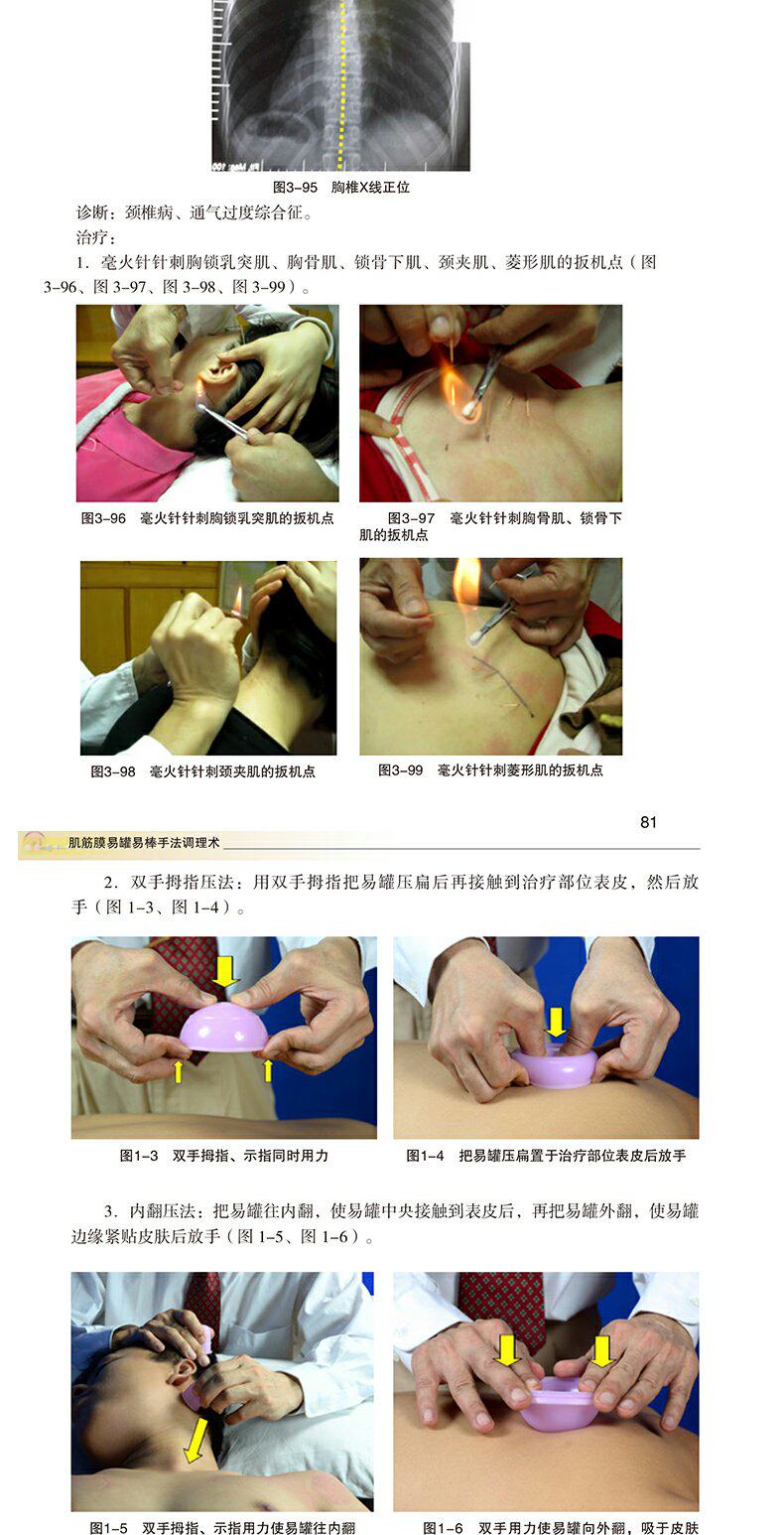 图3-95　胸椎X线正位

诊断：颈椎病、通气过度综合征。

治疗：

1. 毫火针针刺胸锁乳突肌、胸骨肌、锁骨下肌、颈夹肌、菱形肌的扳机点（图3-96、图3-97、图3-98、图3-99）。

图3-96　毫火针针刺胸锁乳突肌的扳机点

图3-97　毫火针针刺胸骨肌、锁骨下肌的扳机点

图3-98　毫火针针刺颈夹肌的扳机点

图3-99　毫火针针刺菱形肌的扳机点

81

肌筋膜易罐易棒手法调理术

2. 双手拇指压法：用双手拇指把易罐压扁后再接触到治疗部位表皮，然后放手（图1-3、图1-4）。

图1-3　双手拇指、示指同时用力

图1-4　把易罐压扁置于治疗部位表皮后放手

3. 内翻压法：把易罐往内翻，使易罐中央接触到表皮后，再把易罐外翻，使易罐边缘紧贴皮肤后放手（图1-5、图1-6）。

图1-5　双手拇指、示指用力使易罐往内翻

图1-6　双手用力使易罐向外翻，吸于皮肤