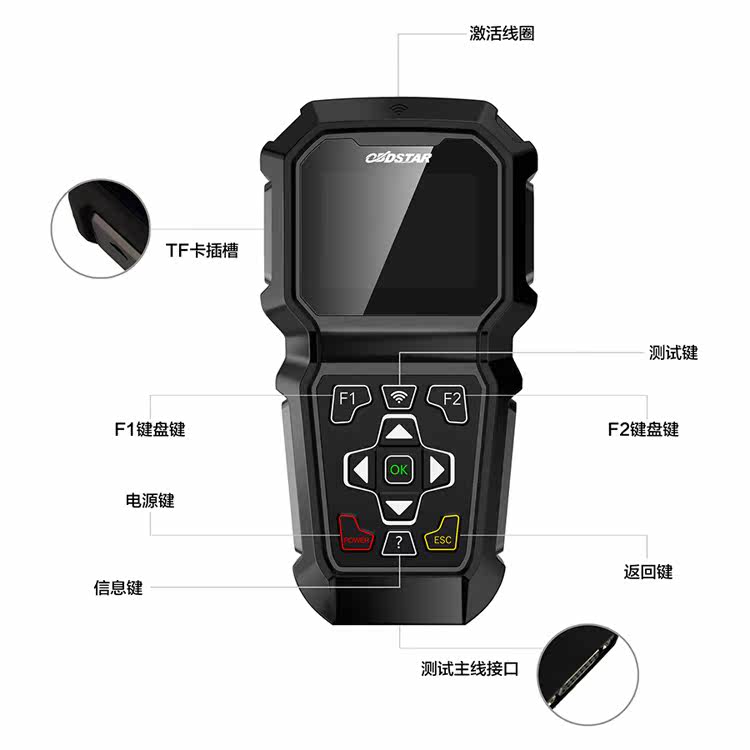 激活线圈

OBDSTAR

TF卡插槽

测试键

F1

F2

F1键盘键

F2键盘键

OK

电源键

POWER

?

ESC

返回键

信息键

测试主线接口