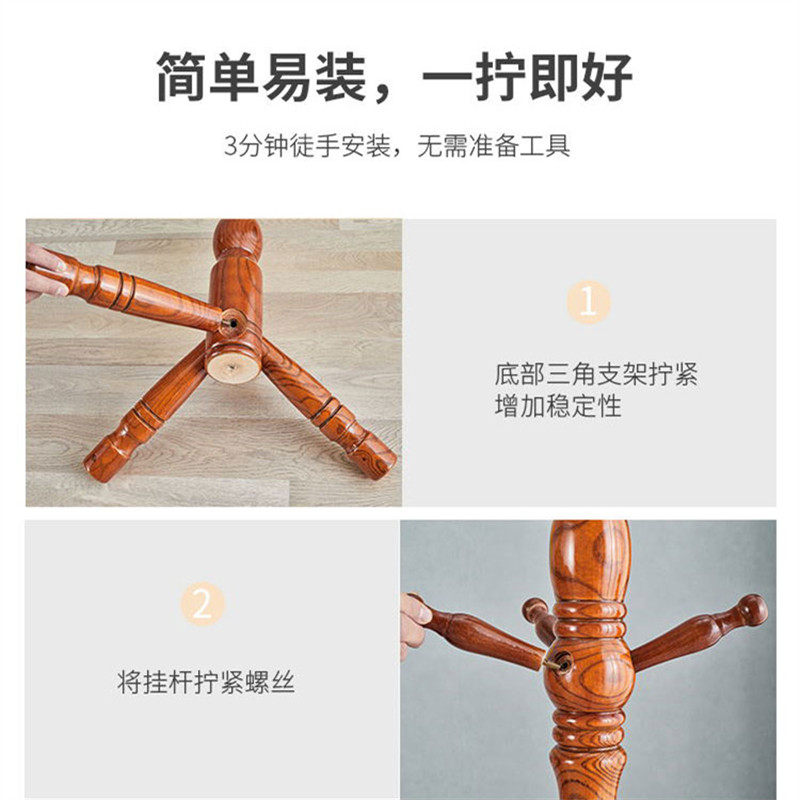 简单易装，一拧即好

3分钟徒手安装，无需准备工具

1

底部三角支架拧紧
增加稳定性

2

将挂杆拧紧螺丝