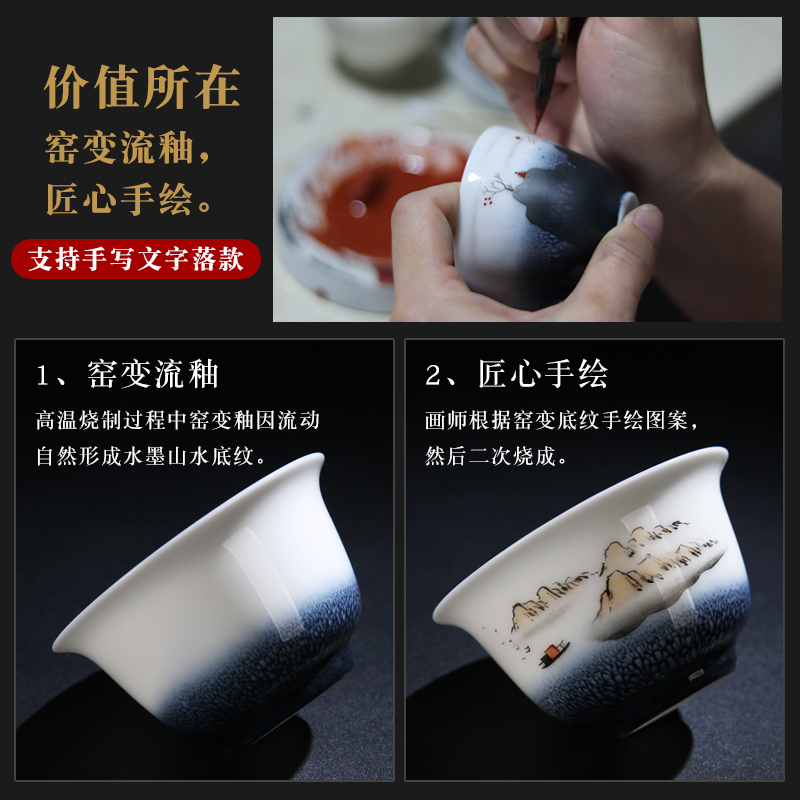 价值所在
窑变流釉，
匠心手绘。

支持手写文字落款

1、窑变流釉
高温烧制过程中窑变釉因流动自然形成水墨山水底纹。

2、匠心手绘
画师根据窑变底纹手绘图案，然后二次烧成。