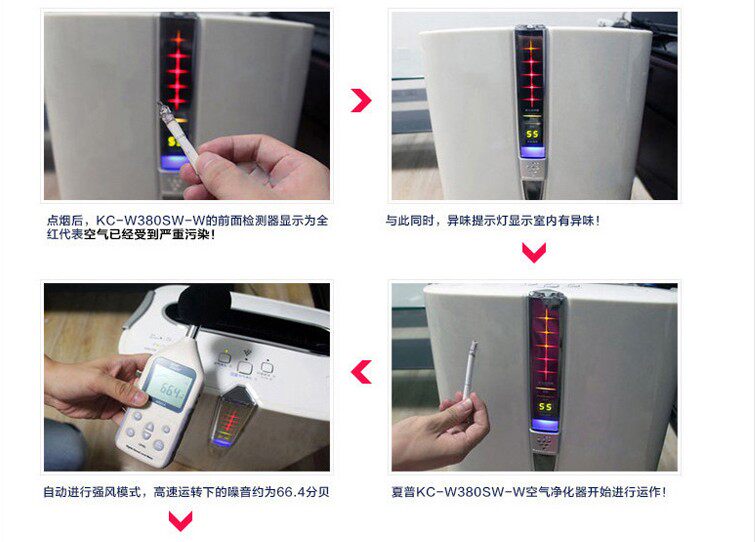 55

点烟后，KC-W380SW-W的前面检测器显示为全红代表空气已经受到严重污染！

55

与此同时，异味提示灯显示室内有异味！

66.4

自动进行强风模式，高速运转下的噪音约为66.4分贝

55

夏普KC-W380SW-W空气净化器开始进行运作！