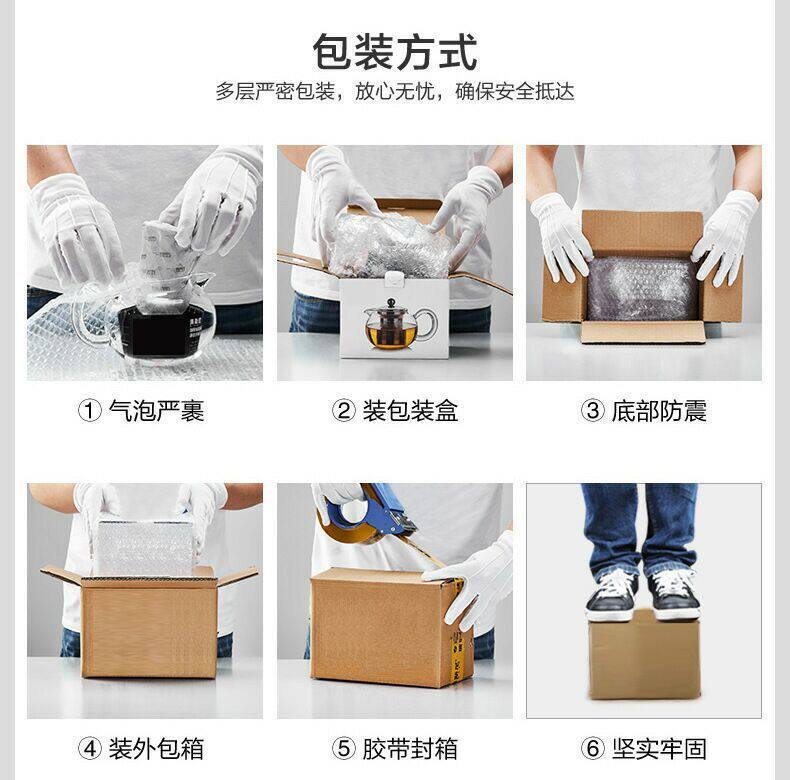 包装方式

多层严密包装，放心无忧，确保安全抵达

① 气泡严裹

② 装包装盒

③ 底部防震

④ 装外包箱

⑤ 胶带封箱

⑥ 坚实牢固