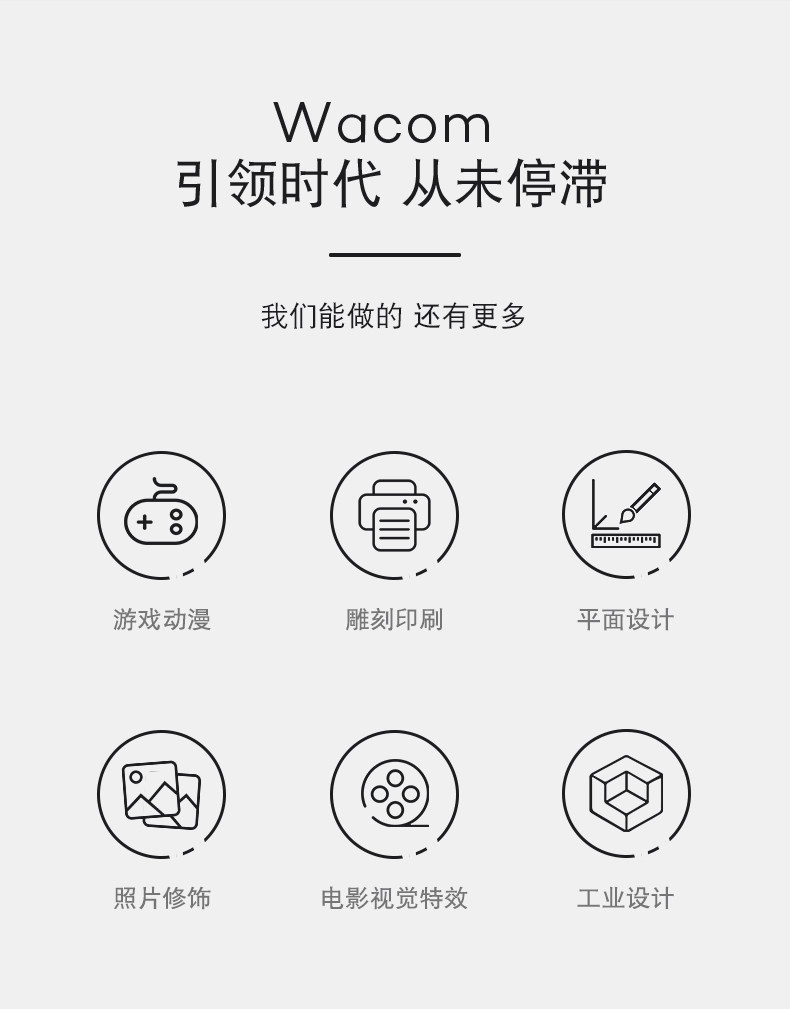 Wacom
引领时代 从未停滞

我们能做的 还有更多

游戏动漫

雕刻印刷

平面设计

照片修饰

电影视觉特效

工业设计