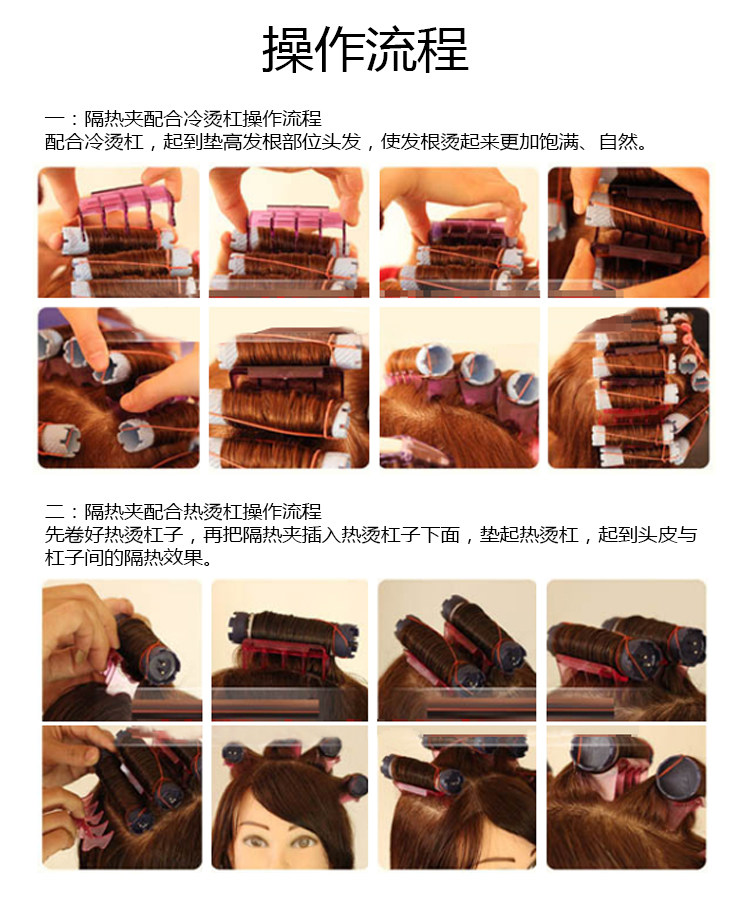 操作流程

一：隔热夹配合冷烫杠操作流程
配合冷烫杠，起到垫高发根部位头发，使发根烫起来更加饱满、自然。

二：隔热夹配合热烫杠操作流程
先卷好热烫杠子，再把隔热夹插入热烫杠子下面，垫起热烫杠，起到头皮与杠子间的隔热效果。