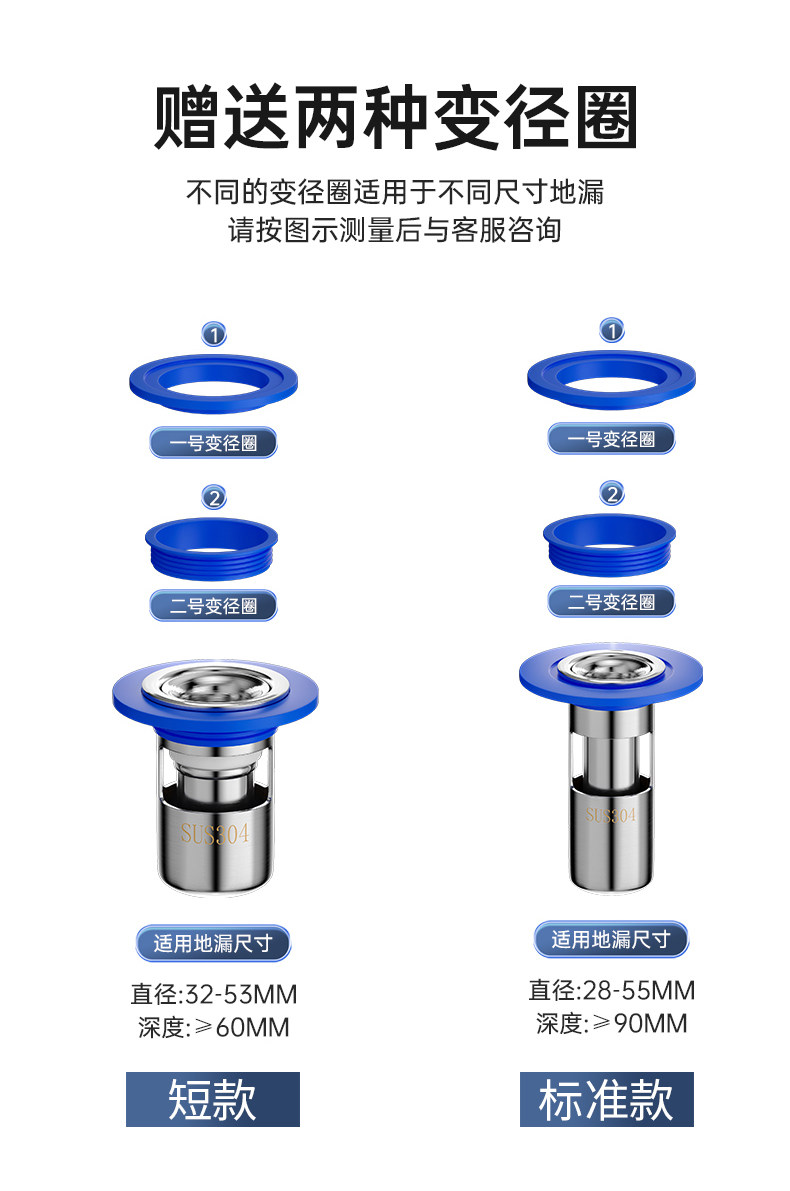 赠送两种变径圈

不同的变径圈适用于不同尺寸地漏
请按图示测量后与客服咨询

1
一号变径圈
2
二号变径圈
SUS304
适用地漏尺寸
直径:32-53MM
深度:≥60MM
短款

1
一号变径圈
2
二号变径圈
SUS304
适用地漏尺寸
直径:28-55MM
深度:≥90MM
标准款