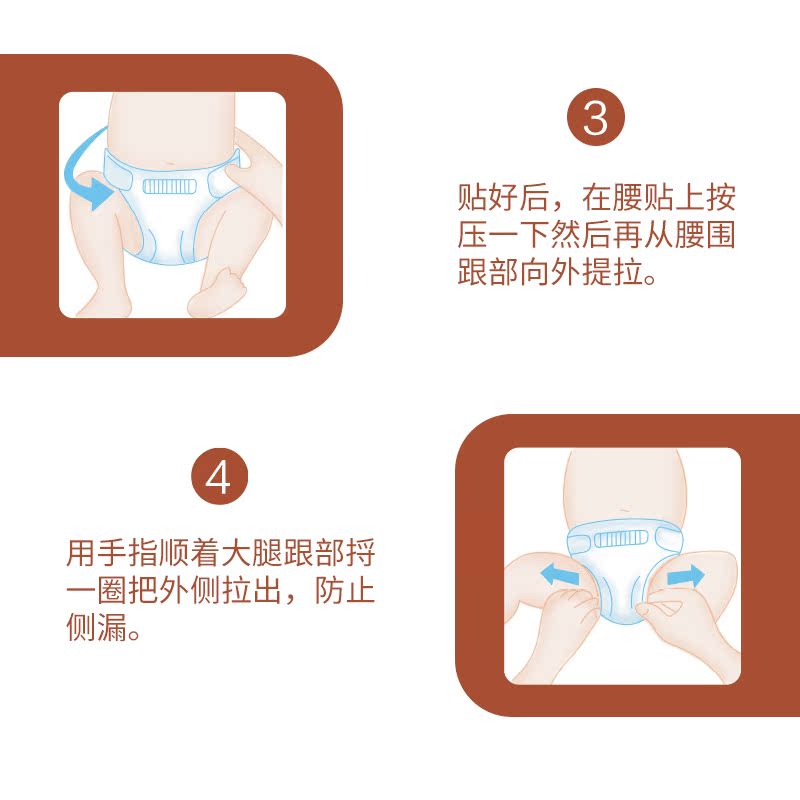 3

贴好后，在腰贴上按压一下然后再从腰围跟部向外提拉。

4

用手指顺着大腿跟部捋一圈把外侧拉出，防止侧漏。