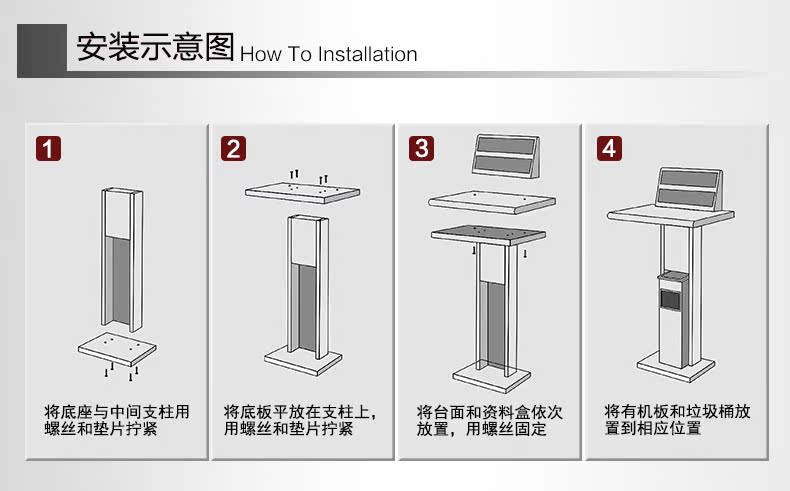 安装示意图 How To Installation

1

将底座与中间支柱用螺丝和垫片拧紧

2

将底板平放在支柱上，用螺丝和垫片拧紧

3

将台面和资料盒依次放置，用螺丝固定

4

将有机板和垃圾桶放置到相应位置