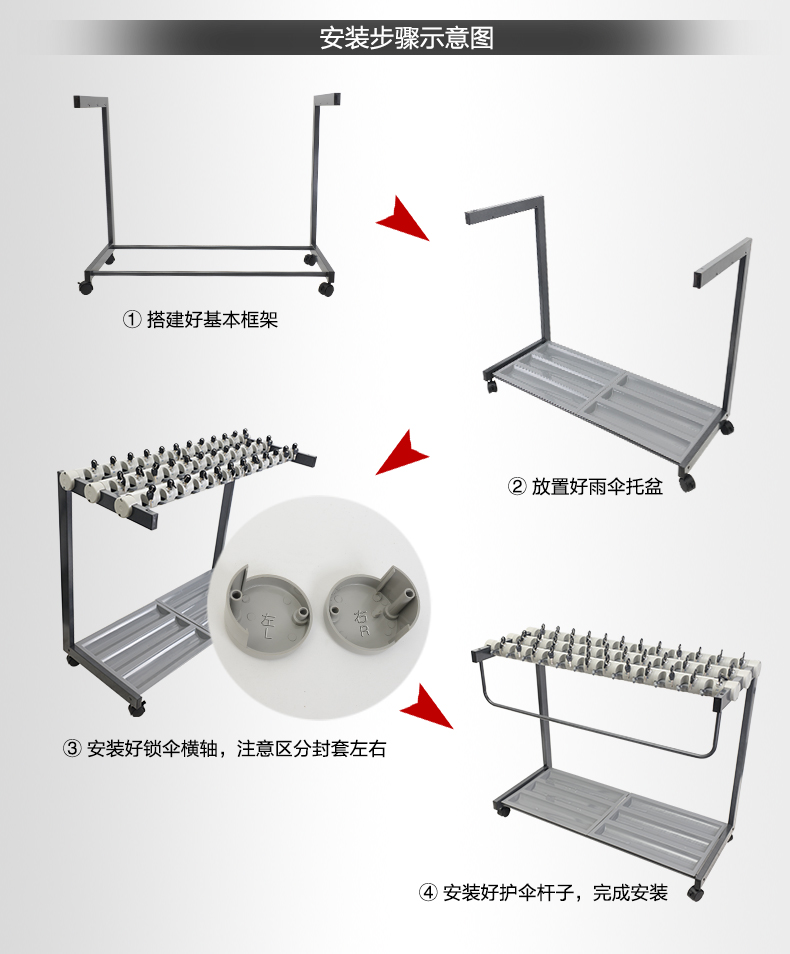 安装步骤示意图

① 搭建好基本框架

② 放置好雨伞托盆

左
L

右
R

③ 安装好锁伞横轴，注意区分封套左右

④ 安装好护伞杆子，完成安装