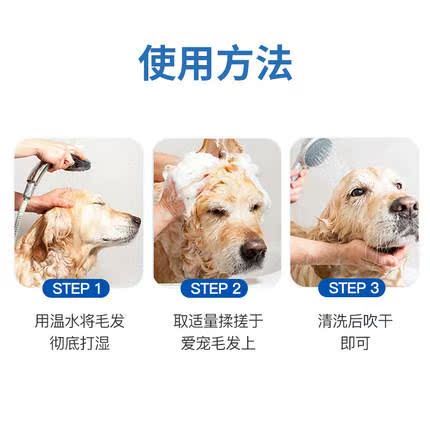 使用方法

STEP 1

用温水将毛发彻底打湿

STEP 2

取适量揉搓于爱宠毛发上

STEP 3

清洗后吹干即可