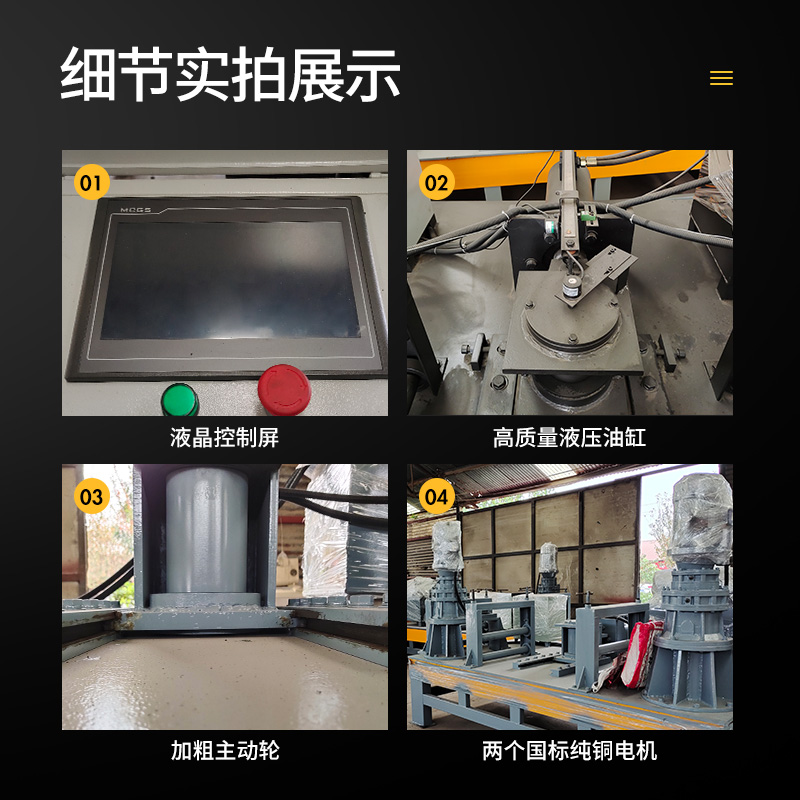 细节实拍展示

01

MCGS

液晶控制屏

02

高质量液压油缸

03

加粗主动轮

04

两个国标纯铜电机