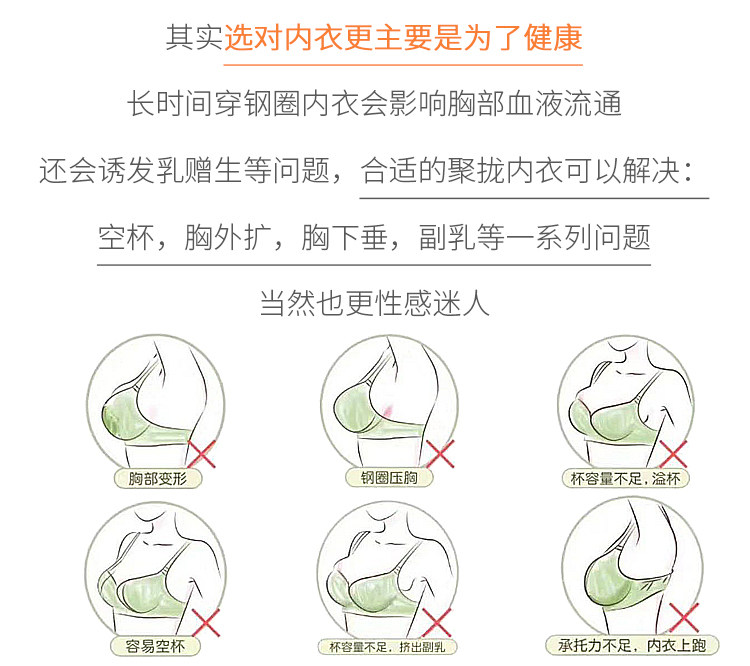 其实选对内衣更主要是为了健康

长时间穿钢圈内衣会影响胸部血液流通

还会诱发乳赠生等问题，合适的聚拢内衣可以解决：

空杯，胸外扩，胸下垂，副乳等一系列问题

当然也更性感迷人

胸部变形

钢圈压胸

杯容量不足，溢杯

容易空杯

杯容量不足，挤出副乳

承托力不足，内衣上跑