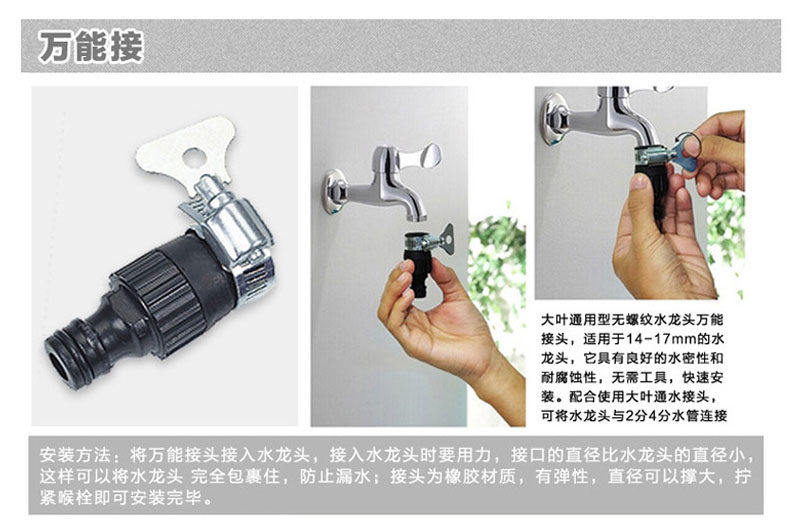 万能接

大叶通用型无螺纹水龙头万能接头，适用于14-17mm的水龙头，它具有良好的水密性和耐腐蚀性，无需工具，快速安装。配合使用大叶通水接头，可将水龙头与2分4分水管连接

安装方法：将万能接头接入水龙头，接入水龙头时要用力，接口的直径比水龙头的直径小，这样可以将水龙头 完全包裹住，防止漏水；接头为橡胶材质，有弹性，直径可以撑大，拧紧喉栓即可安装完毕。