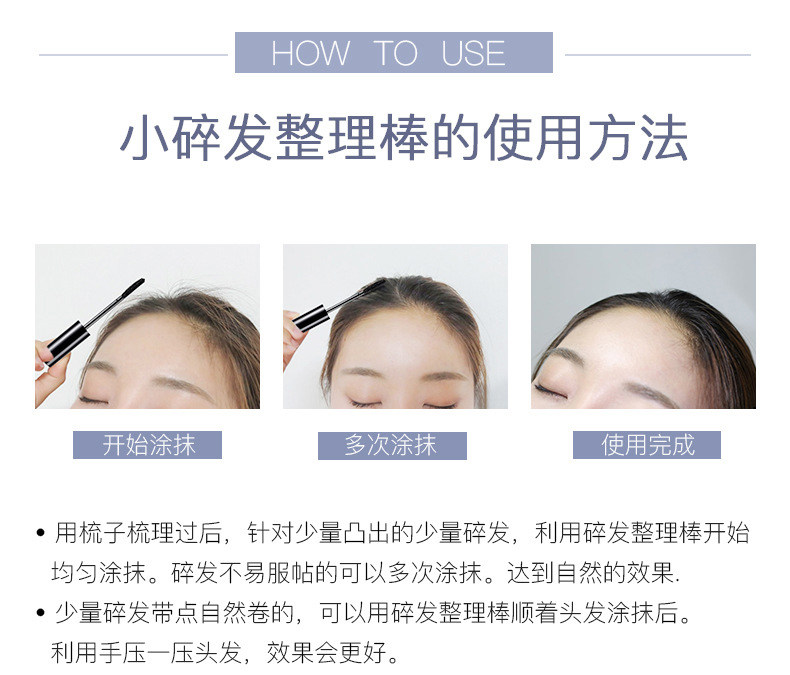 HOW TO USE

小碎发整理棒的使用方法

开始涂抹

多次涂抹

使用完成

• 用梳子梳理过后，针对少量凸出的少量碎发，利用碎发整理棒开始均匀涂抹。碎发不易服帖的可以多次涂抹。达到自然的效果.

• 少量碎发带点自然卷的，可以用碎发整理棒顺着头发涂抹后。利用手压一压头发，效果会更好。