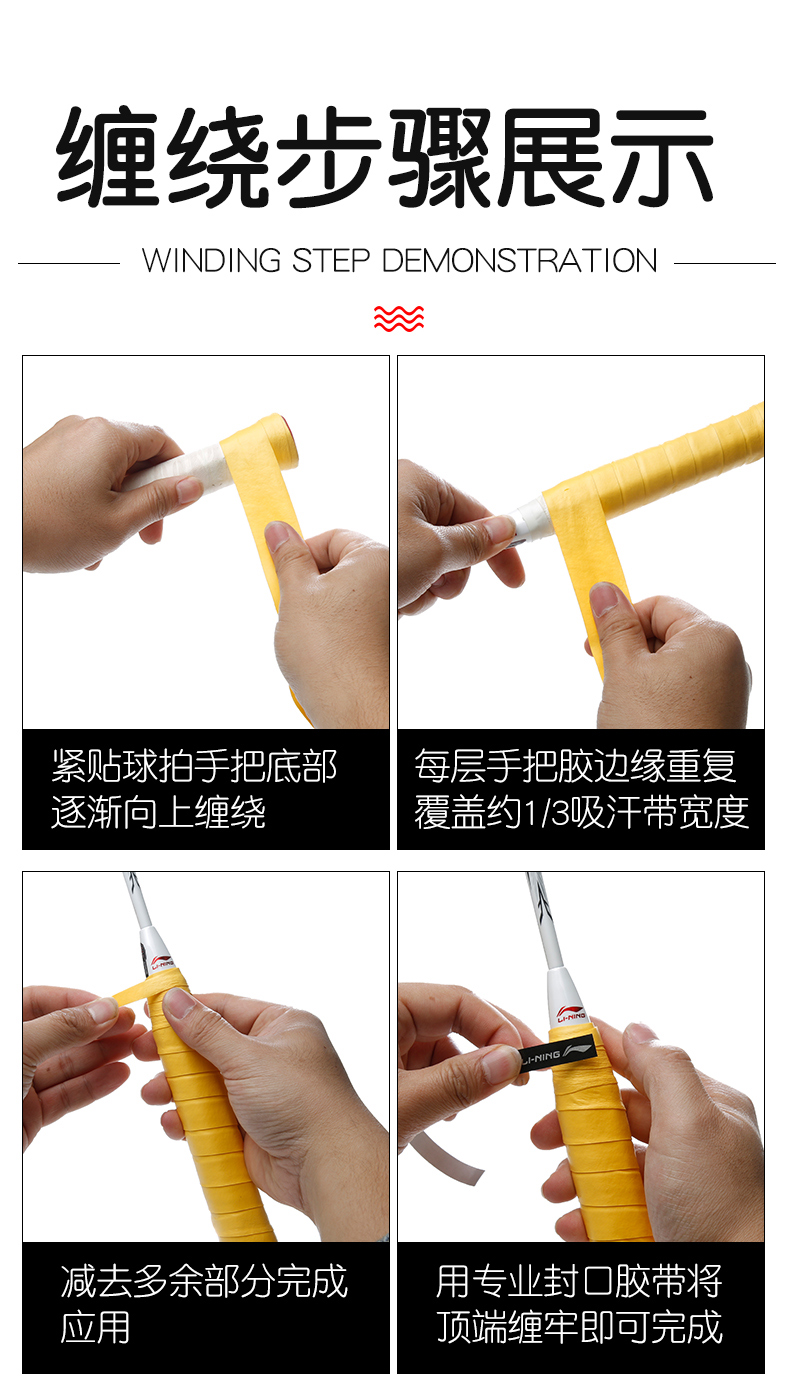 缠绕步骤展示

WINDING STEP DEMONSTRATION

紧贴球拍手把底部逐渐向上缠绕

每层手把胶边缘重复覆盖约1/3吸汗带宽度

LI-NING

减去多余部分完成应用

LI-NING

LI-NING

用专业封口胶带将顶端缠牢即可完成