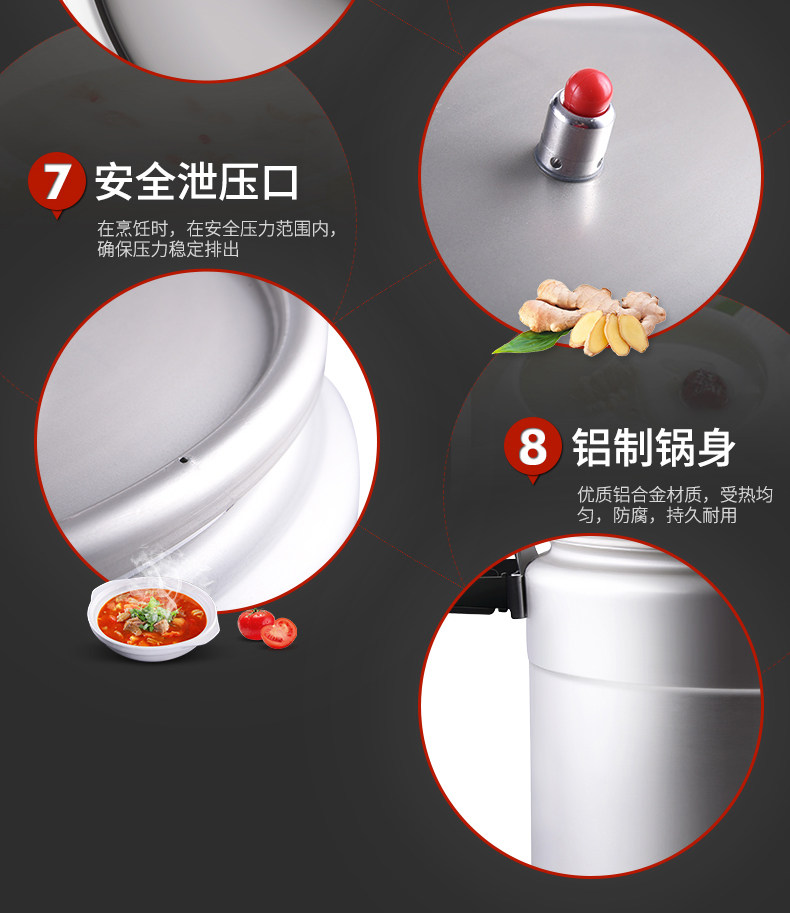 7 安全泄压口

在烹饪时，在安全压力范围内，确保压力稳定排出

8 铝制锅身

优质铝合金材质，受热均匀，防腐，持久耐用