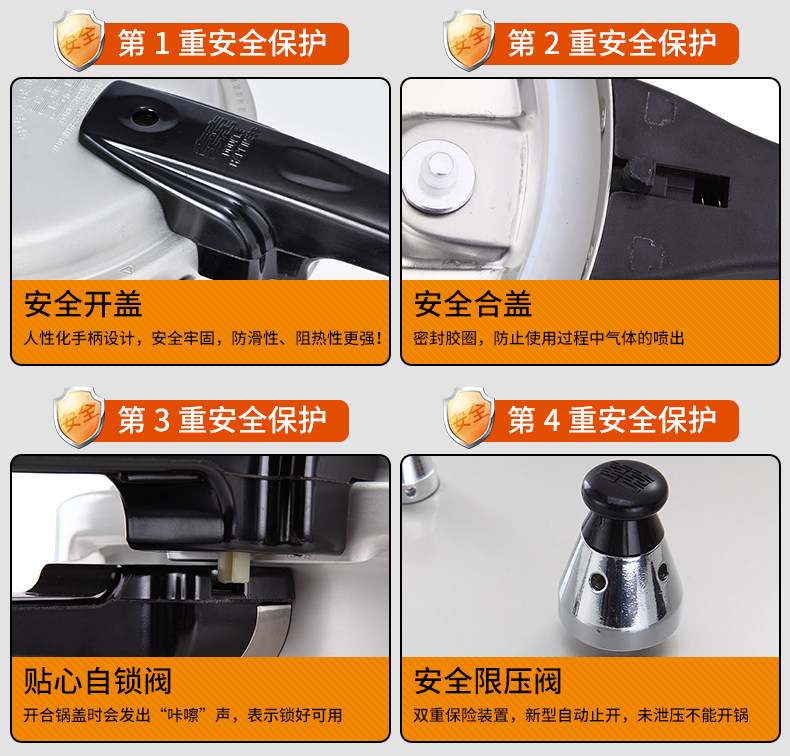 安全 第 1 重安全保护

安全开盖
人性化手柄设计，安全牢固，防滑性、阻热性更强！

安全 第 2 重安全保护

安全合盖
密封胶圈，防止使用过程中气体的喷出

安全 第 3 重安全保护

贴心自锁阀
开合锅盖时会发出“咔嚓”声，表示锁好可用

安全 第 4 重安全保护

安全限压阀
双重保险装置，新型自动止开，未泄压不能开锅