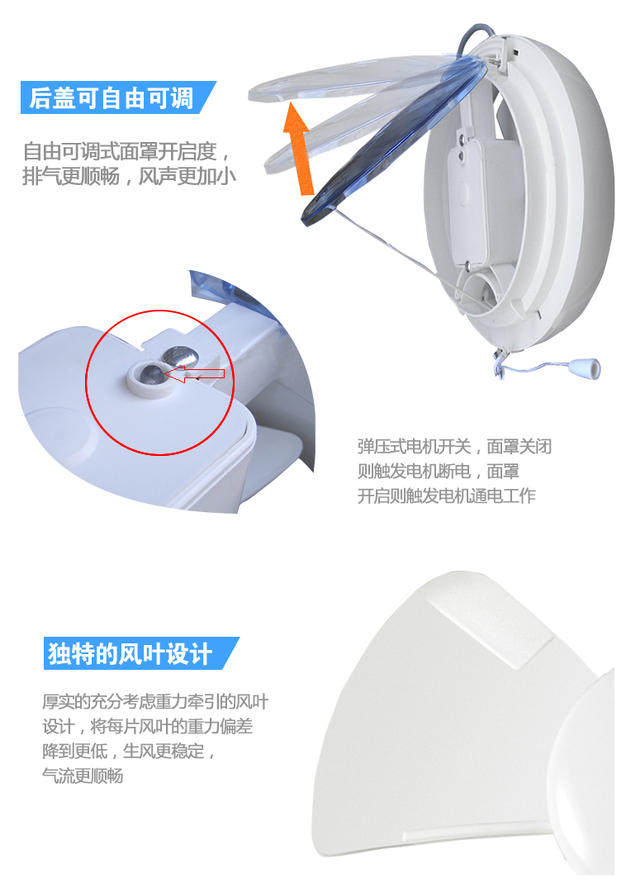 后盖可自由可调

自由可调式面罩开启度，排气更顺畅，风声更加小

弹压式电机开关，面罩关闭则触发电机断电，面罩开启则触发电机通电工作

独特的风叶设计

厚实的充分考虑重力牵引的风叶设计，将每片风叶的重力偏差降到更低，生风更稳定，气流更顺畅